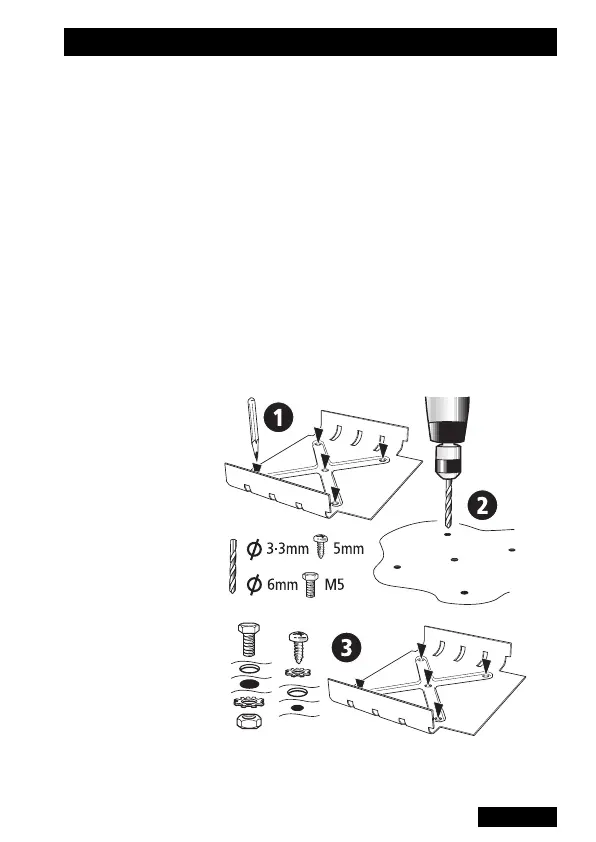 1

2

$\phi$ 3·3mm 5mm

$\phi$ 6mm M5

3