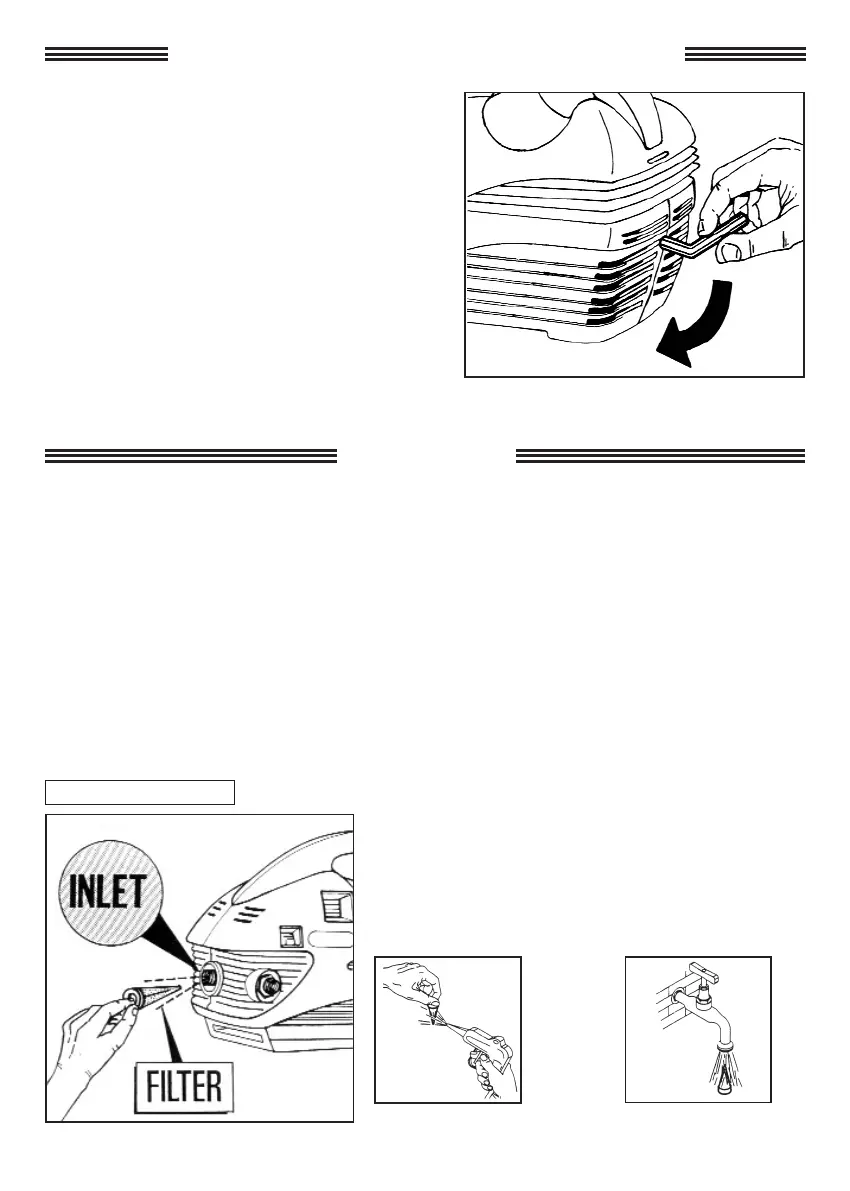 INLET

FILTER