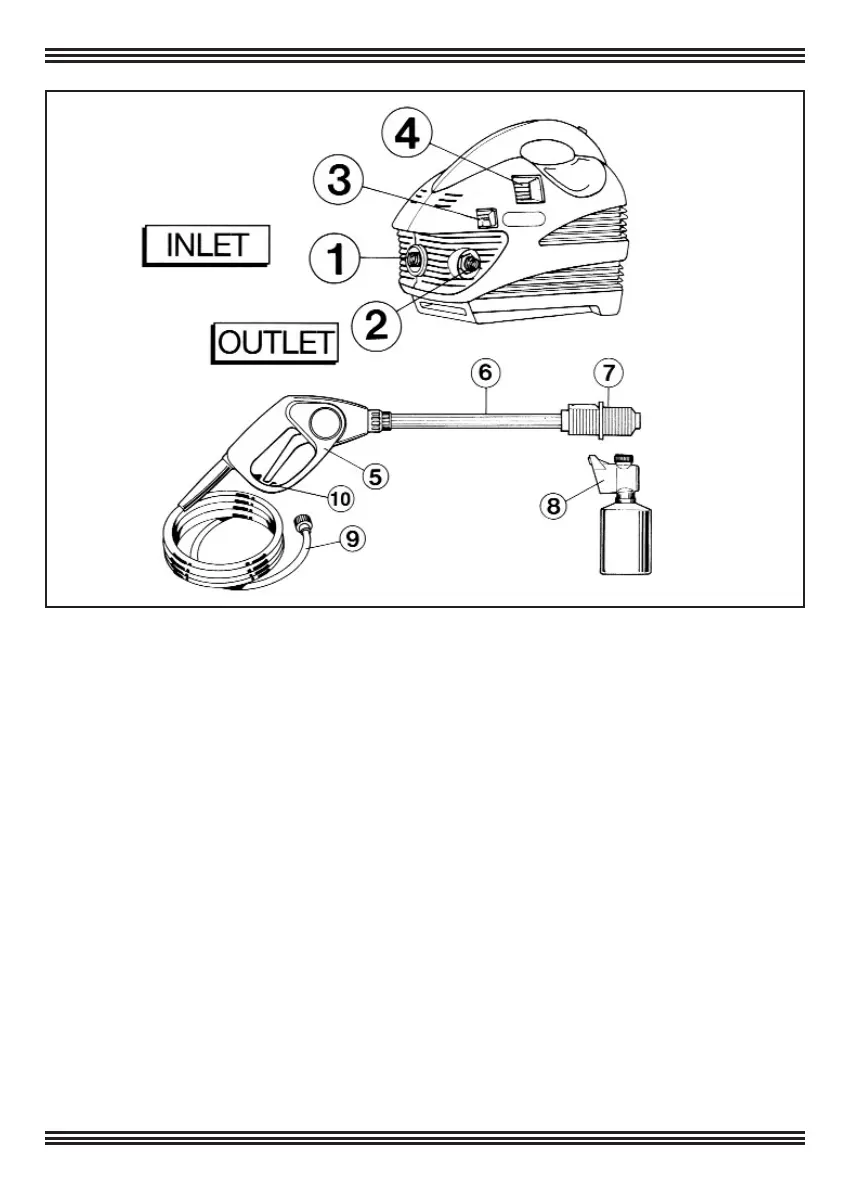 4

3

INLET

1

2

OUTLET

6

7

5

10

8

9