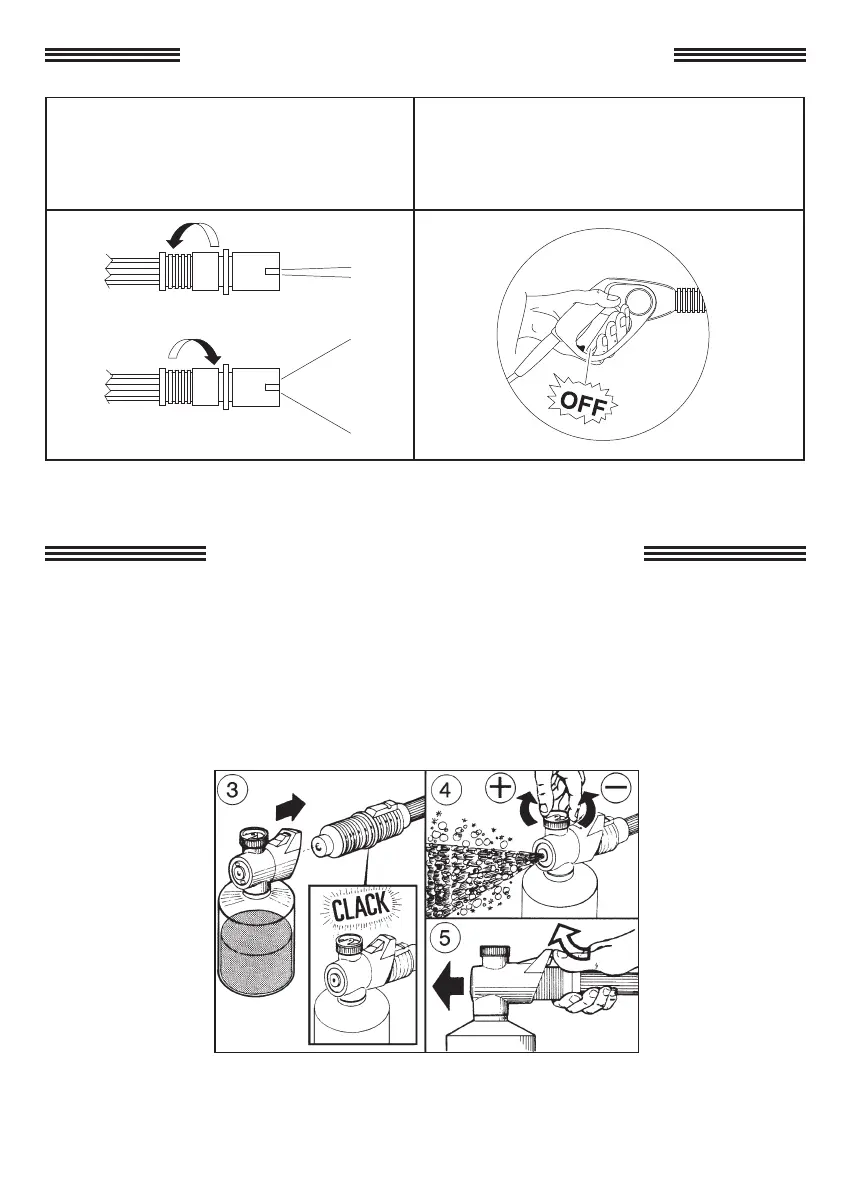 OFF

3

CLACK

4

+

−

5