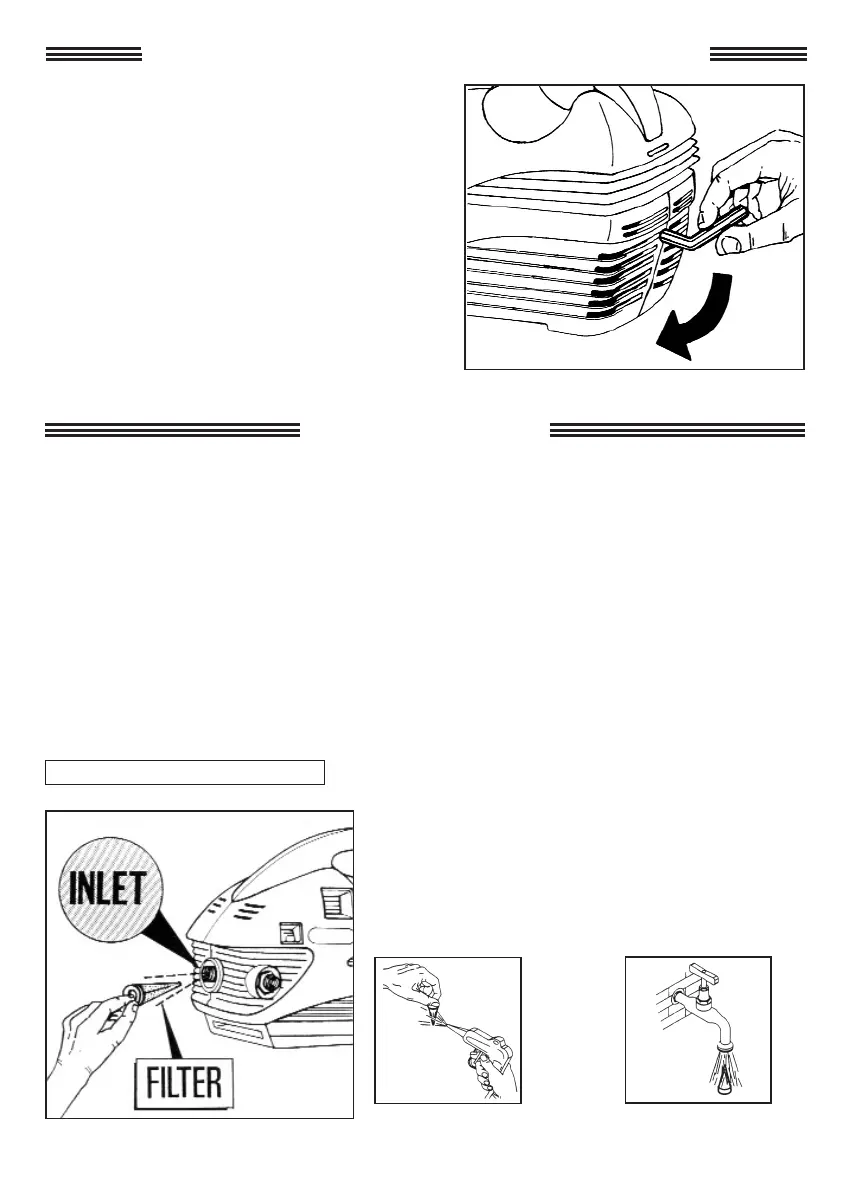 INLET

FILTER