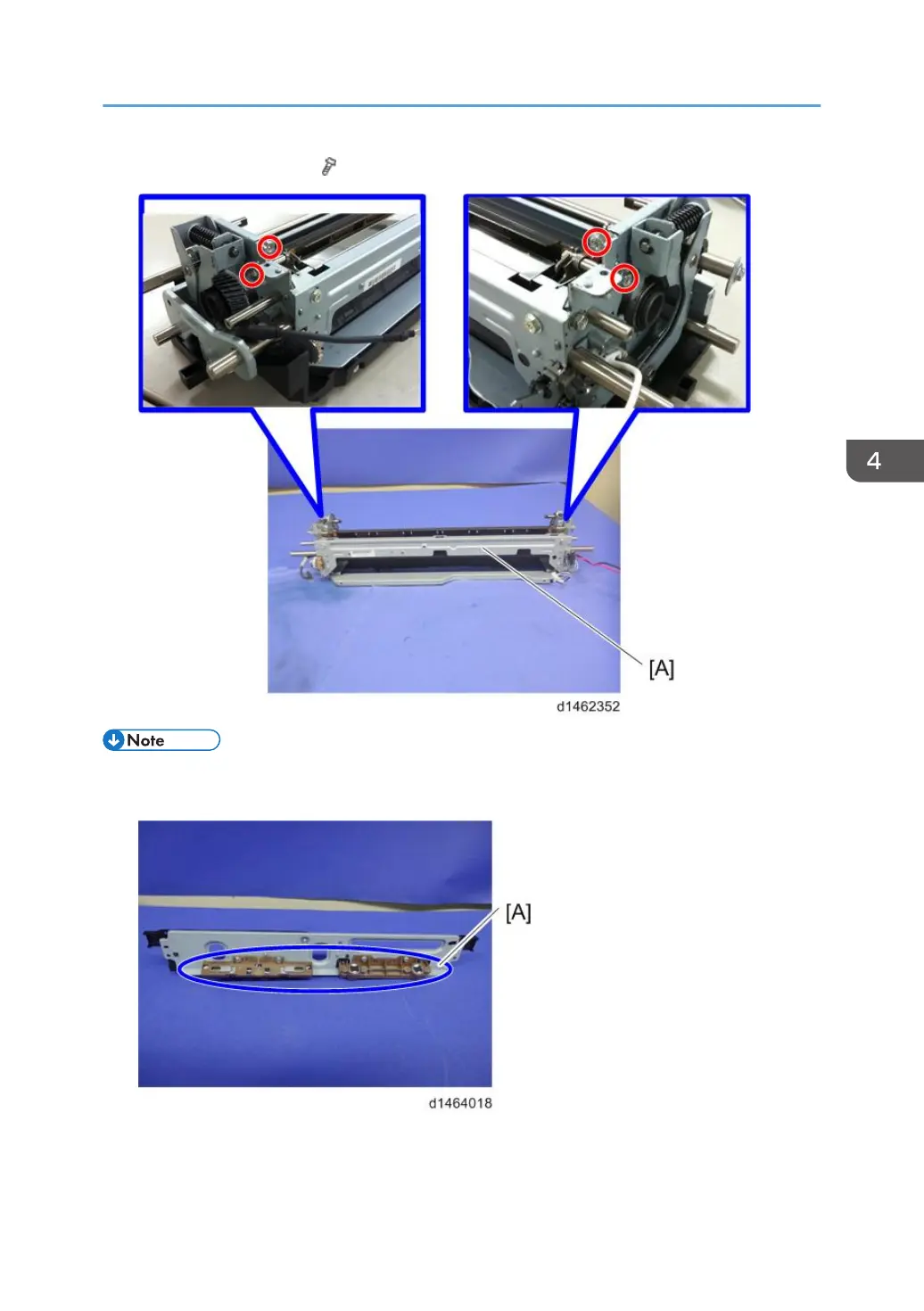 4

[A]

d1462352

Note

[A]

d1464018