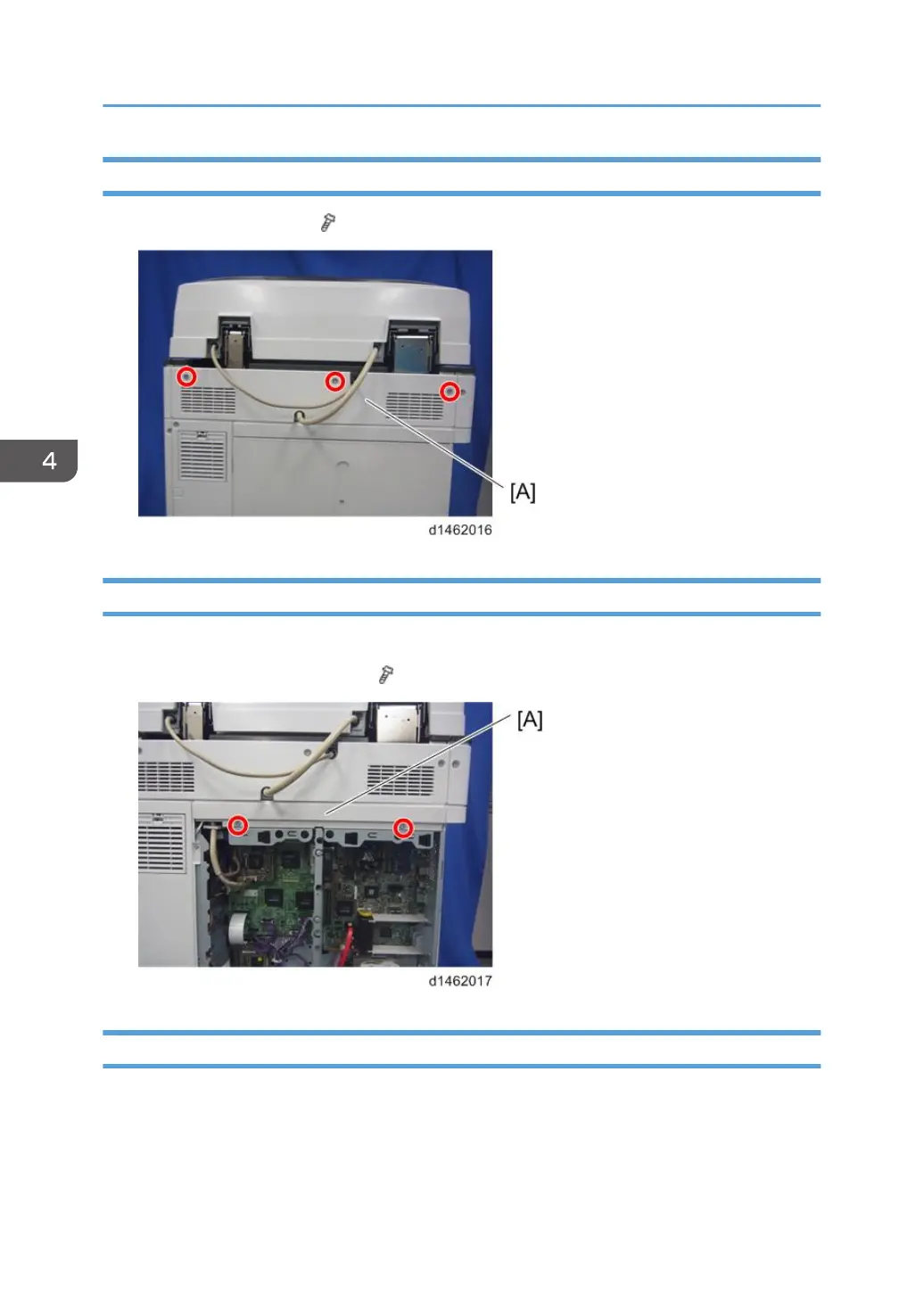 4

[A]

d1462016

[A]

d1462017