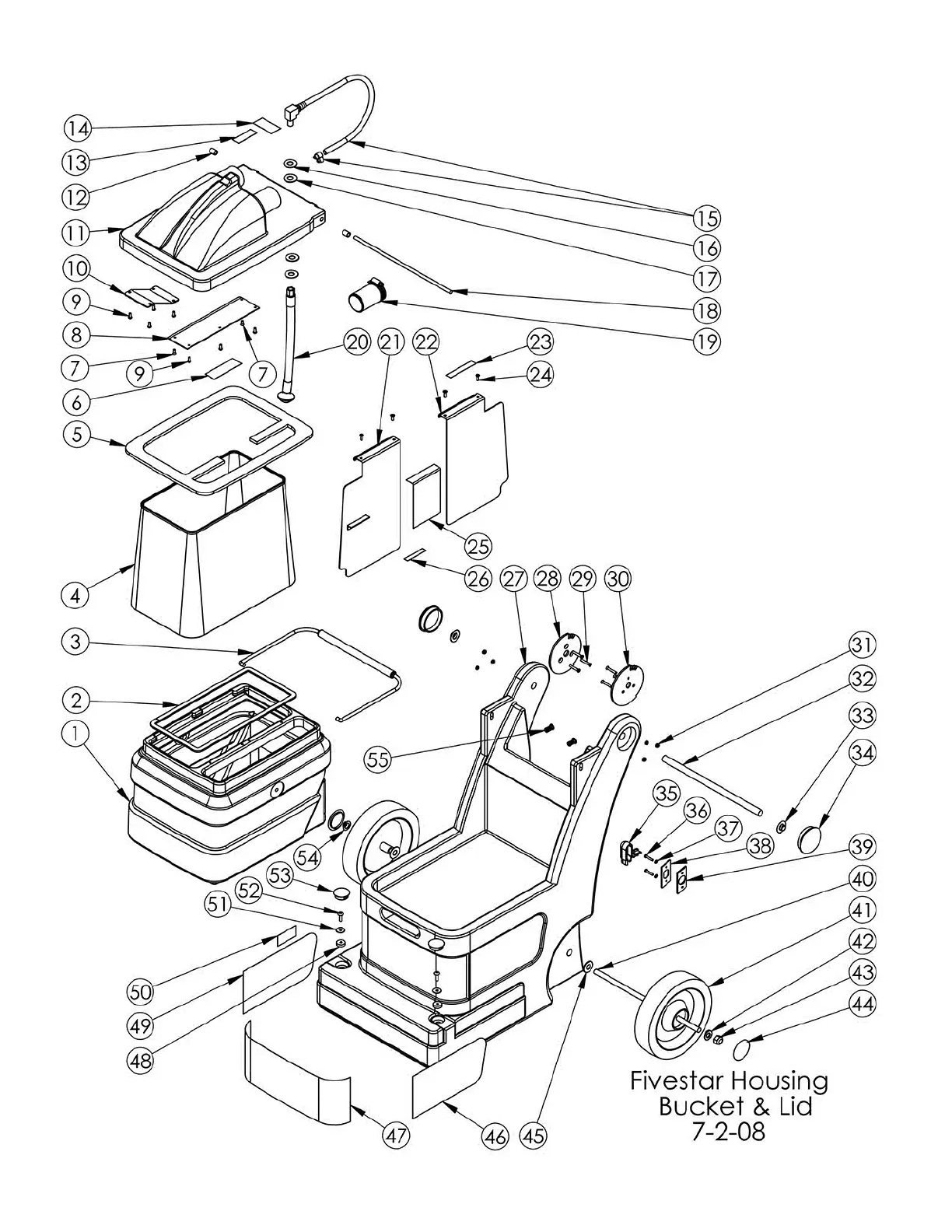 14
13
12
11
10
9
8
7
9
7
6
5
4
3
2
1
15
16
17
18
19
20
21
22
23
24
25
26
27
28
29
30
31
32
33
34
35
36
37
38
39
40
41
42
43
44
55
54
53
52
51
50
49
48
47
46
45

Fivestar Housing
Bucket & Lid
7-2-08