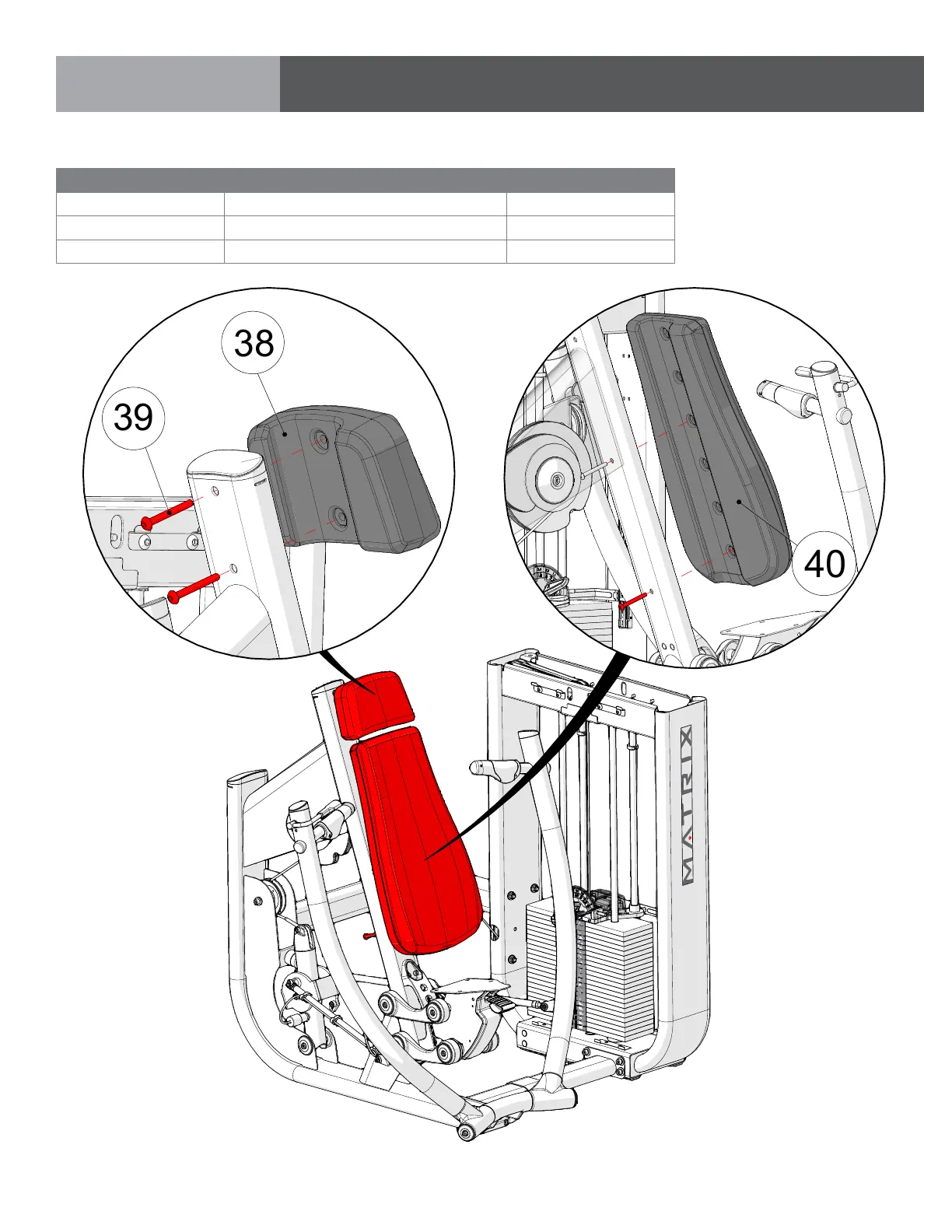 38

39

40

MATRIX