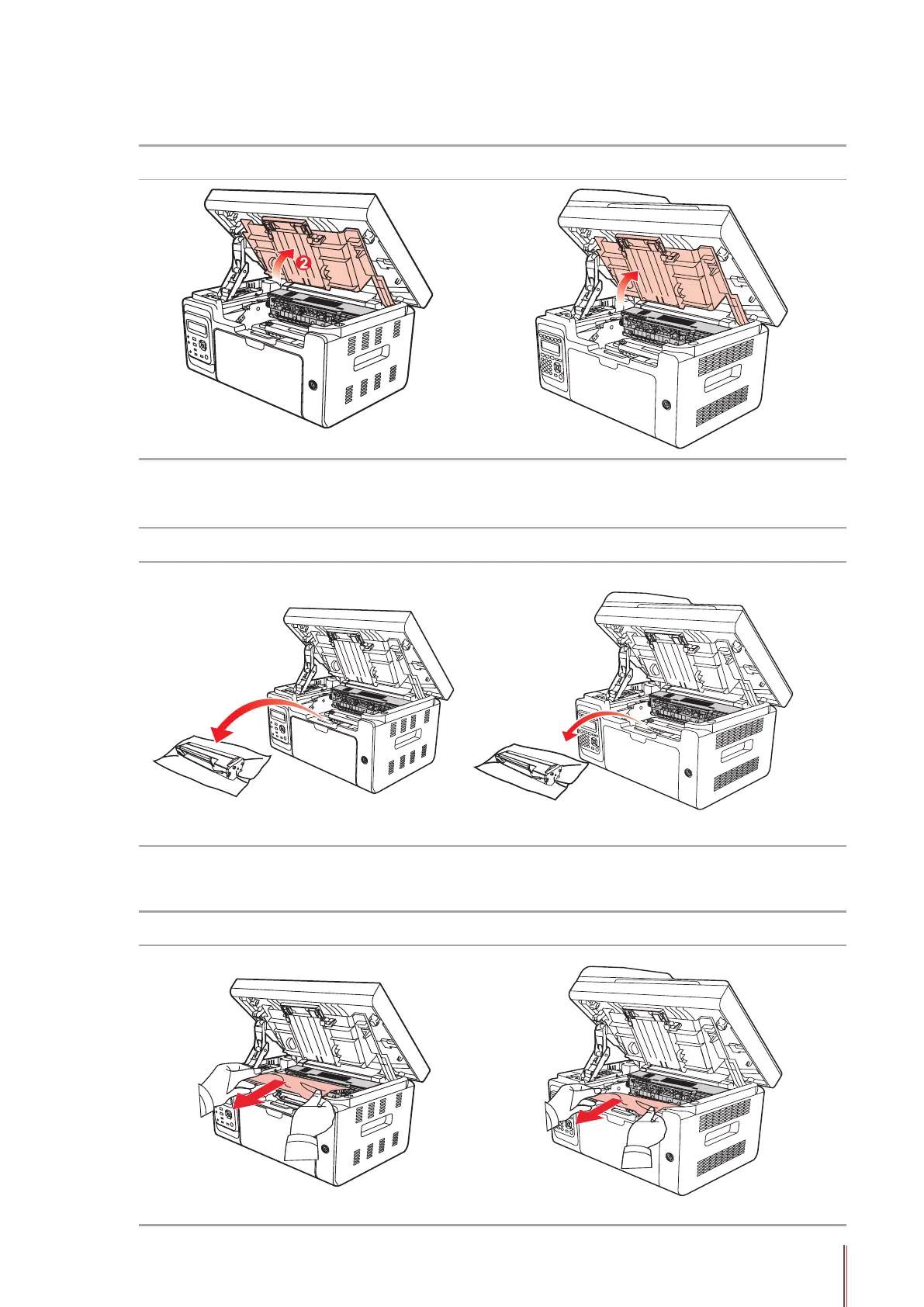 2