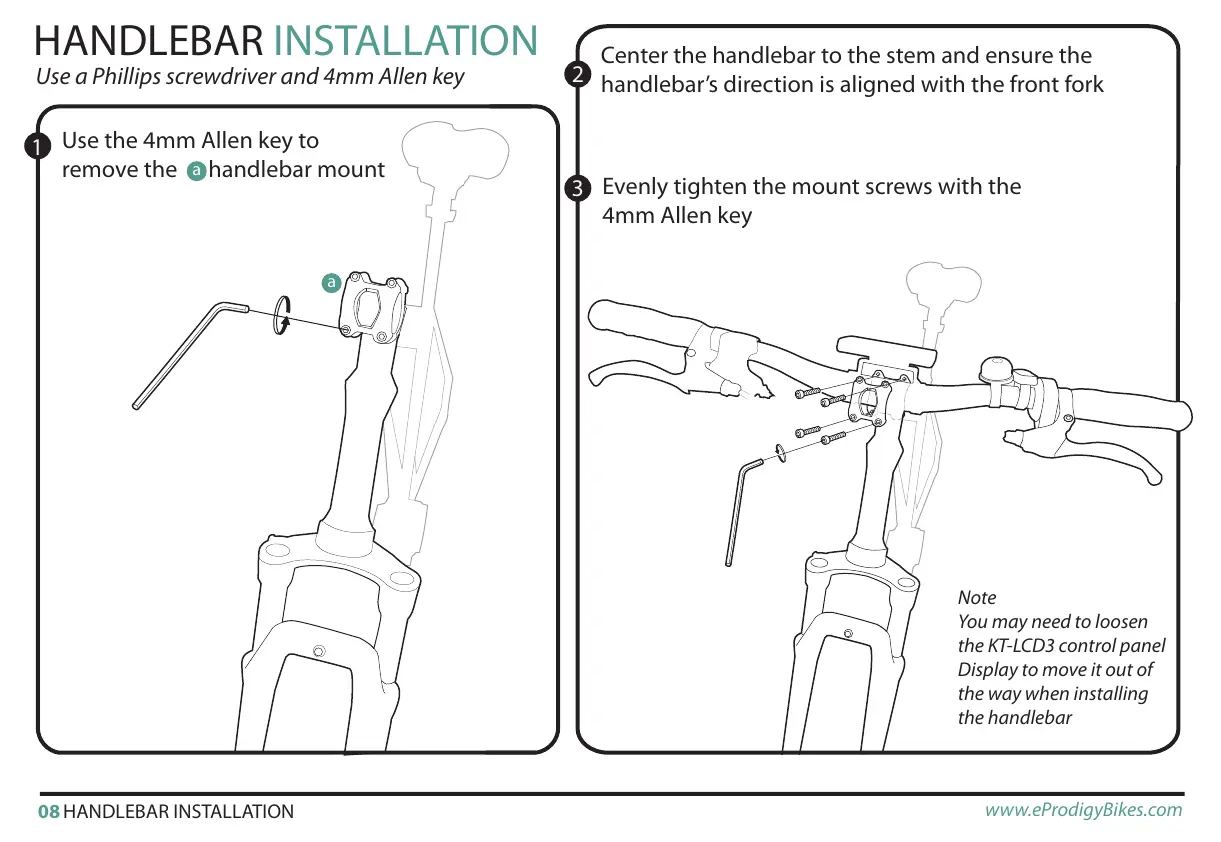 HANDLEBAR INSTALLATION
Use a Phillips screwdriver and 4mm Allen key

1 Use the 4mm Allen key to remove the a handlebar mount

a

2 Center the handlebar to the stem and ensure the handlebar's direction is aligned with the front fork

3 Evenly tighten the mount screws with the 4mm Allen key

Note
You may need to loosen the KT-LCD3 control panel Display to move it out of the way when installing the handlebar

08 HANDLEBAR INSTALLATION
www.eProdigyBikes.com