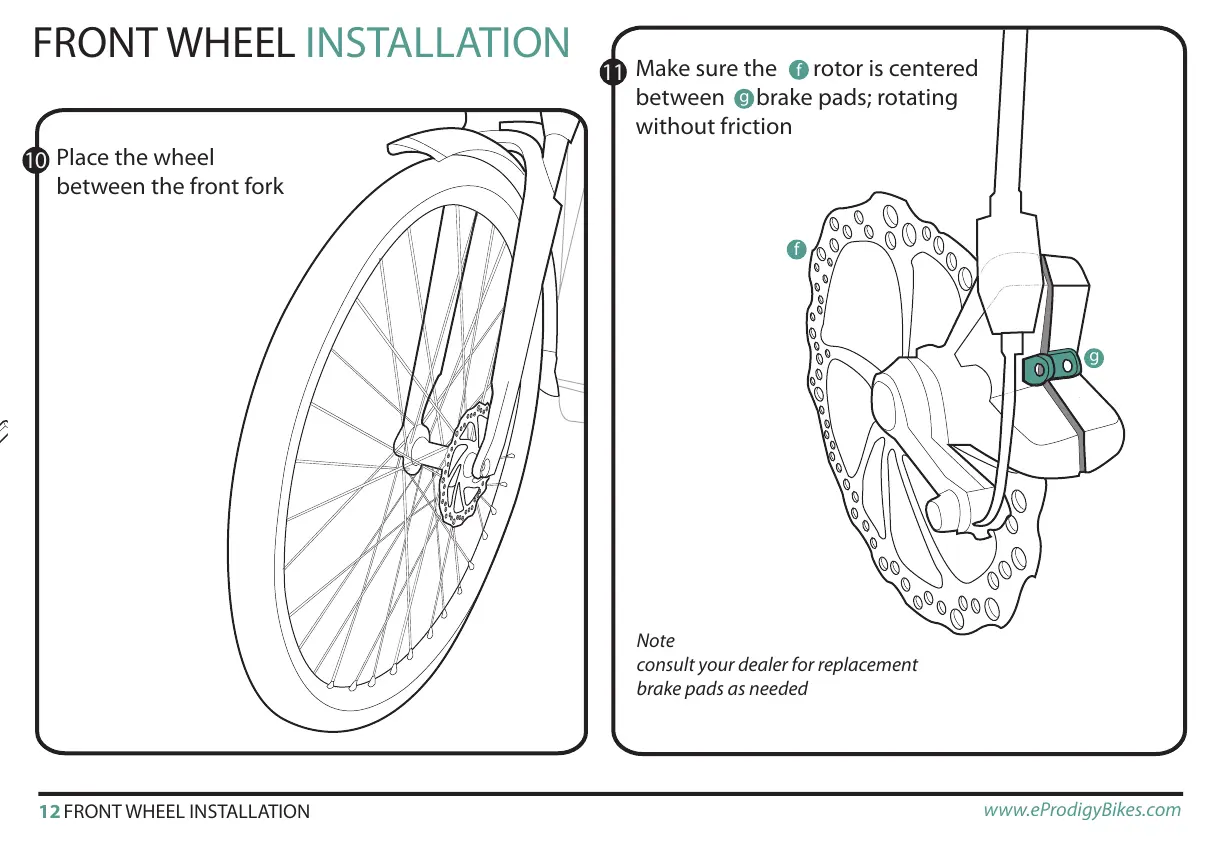 FRONT WHEEL INSTALLATION

10 Place the wheel between the front fork

11 Make sure the f rotor is centered between g brake pads; rotating without friction

f

g

Note
consult your dealer for replacement brake pads as needed

12 FRONT WHEEL INSTALLATION

www.eProdigyBikes.com