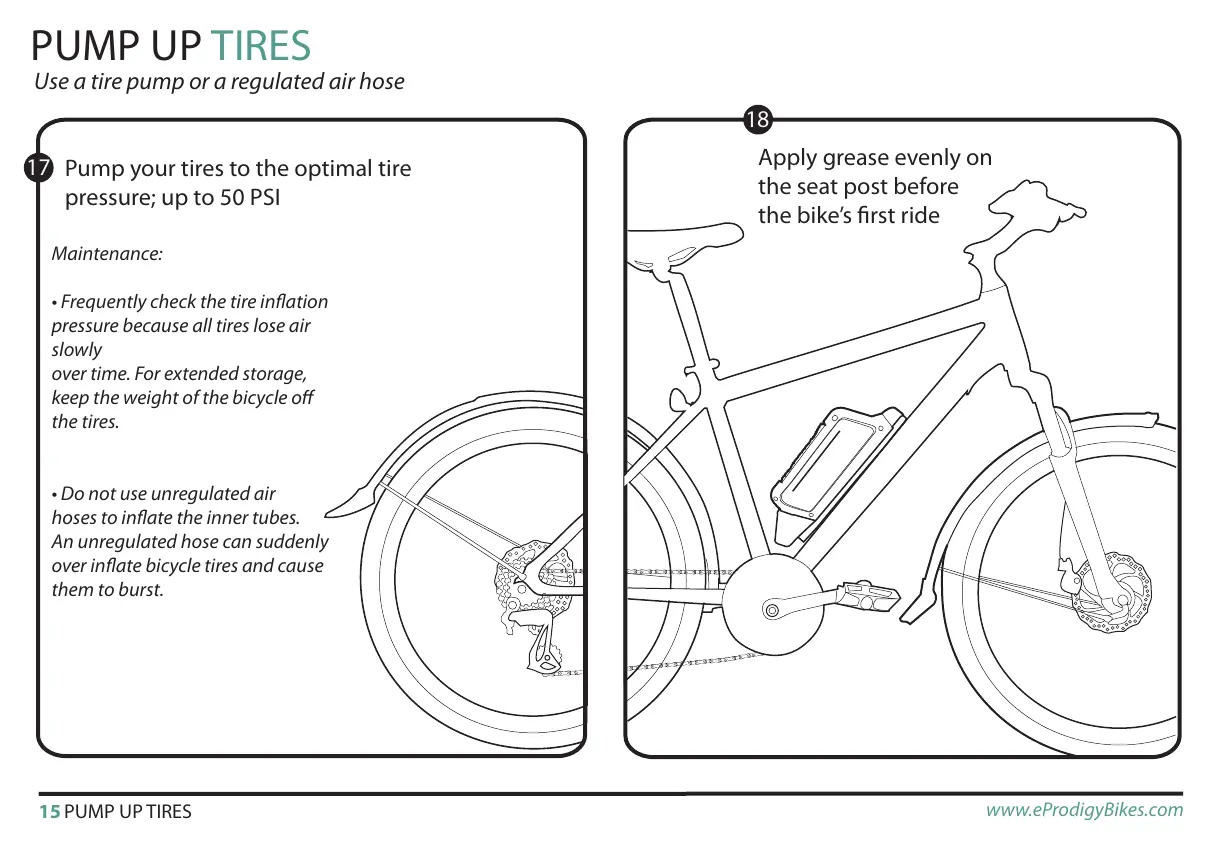 PUMP UP TIRES
Use a tire pump or a regulated air hose

17 Pump your tires to the optimal tire pressure; up to 50 PSI

Maintenance:

• Frequently check the tire inflation pressure because all tires lose air slowly
over time. For extended storage, keep the weight of the bicycle off the tires.

• Do not use unregulated air hoses to inflate the inner tubes. An unregulated hose can suddenly over inflate bicycle tires and cause them to burst.

18 Apply grease evenly on the seat post before the bike's first ride

15 PUMP UP TIRES
www.eProdigyBikes.com