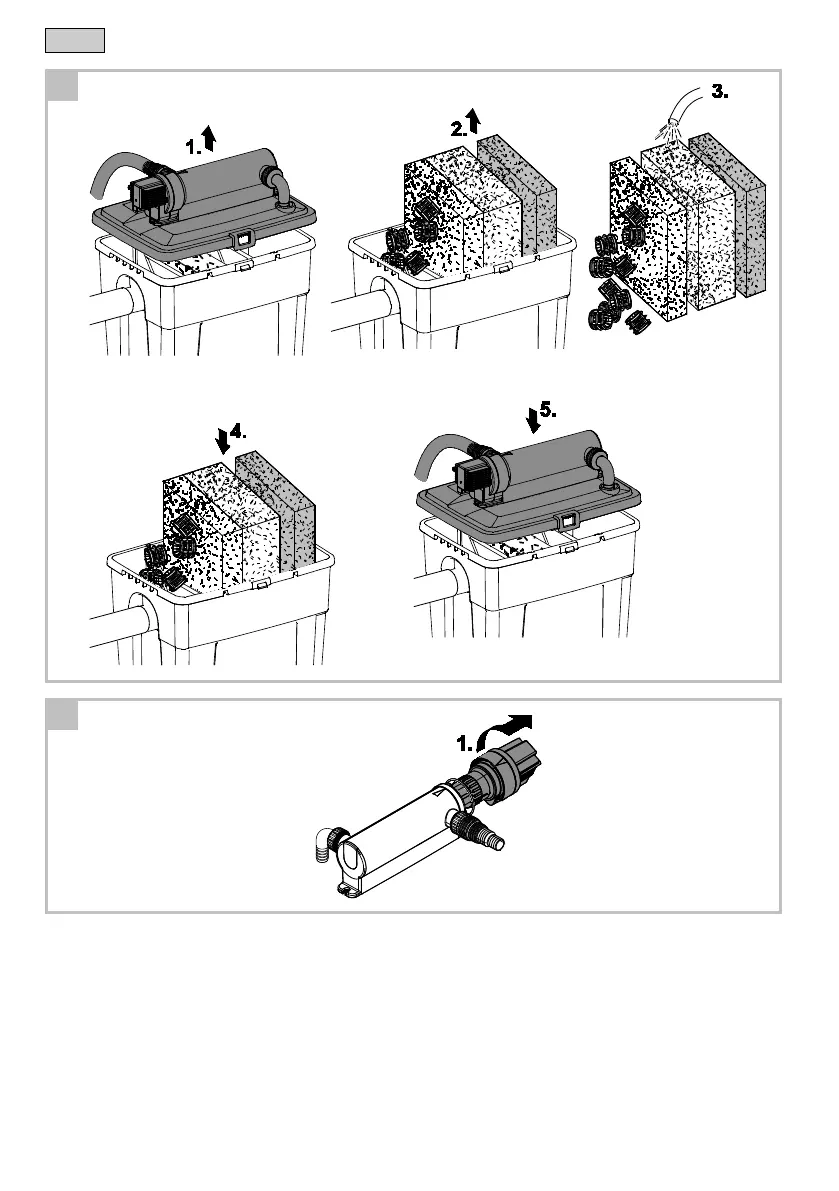 1.

2.

3.

4.

5.

1.