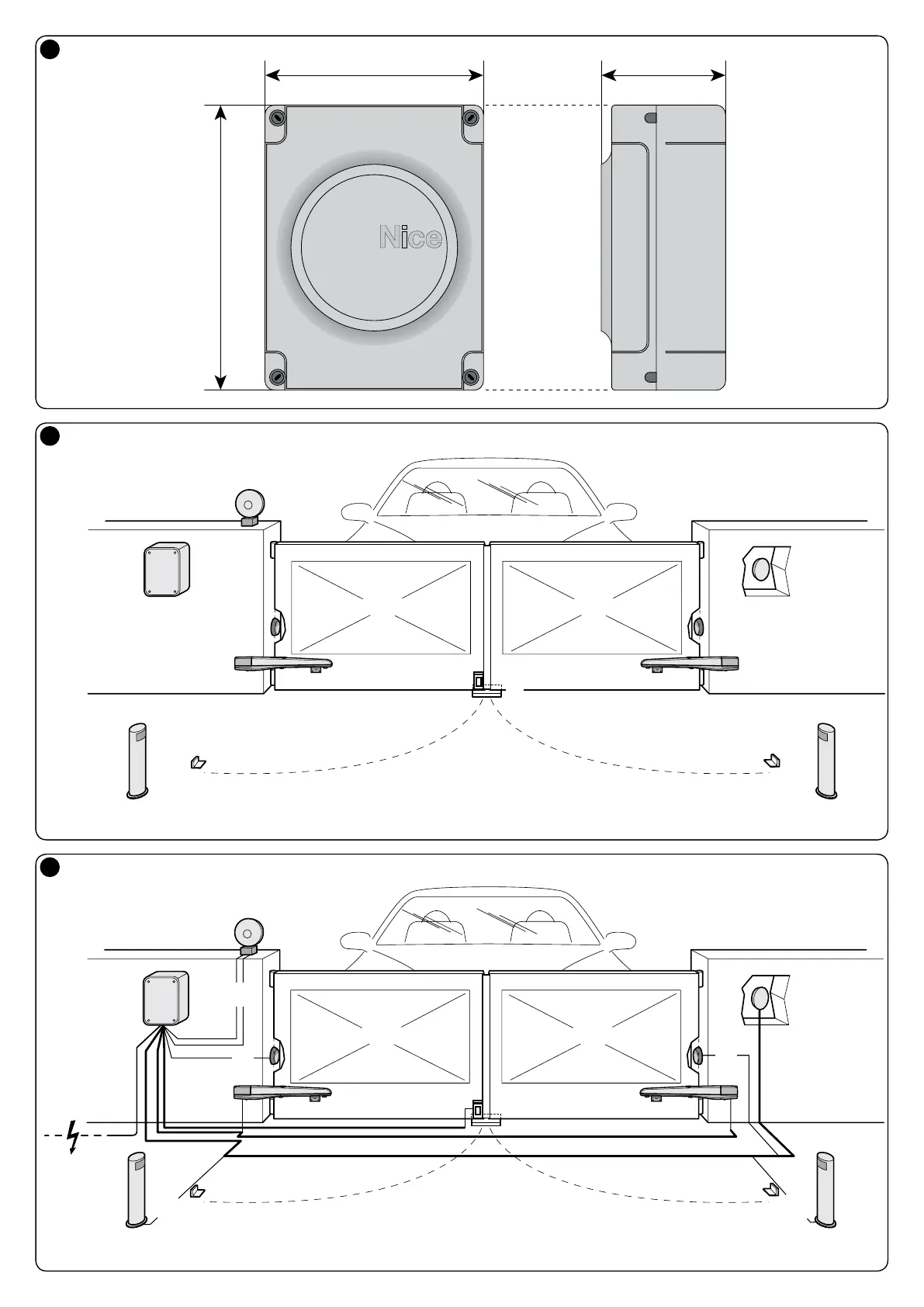 Nice