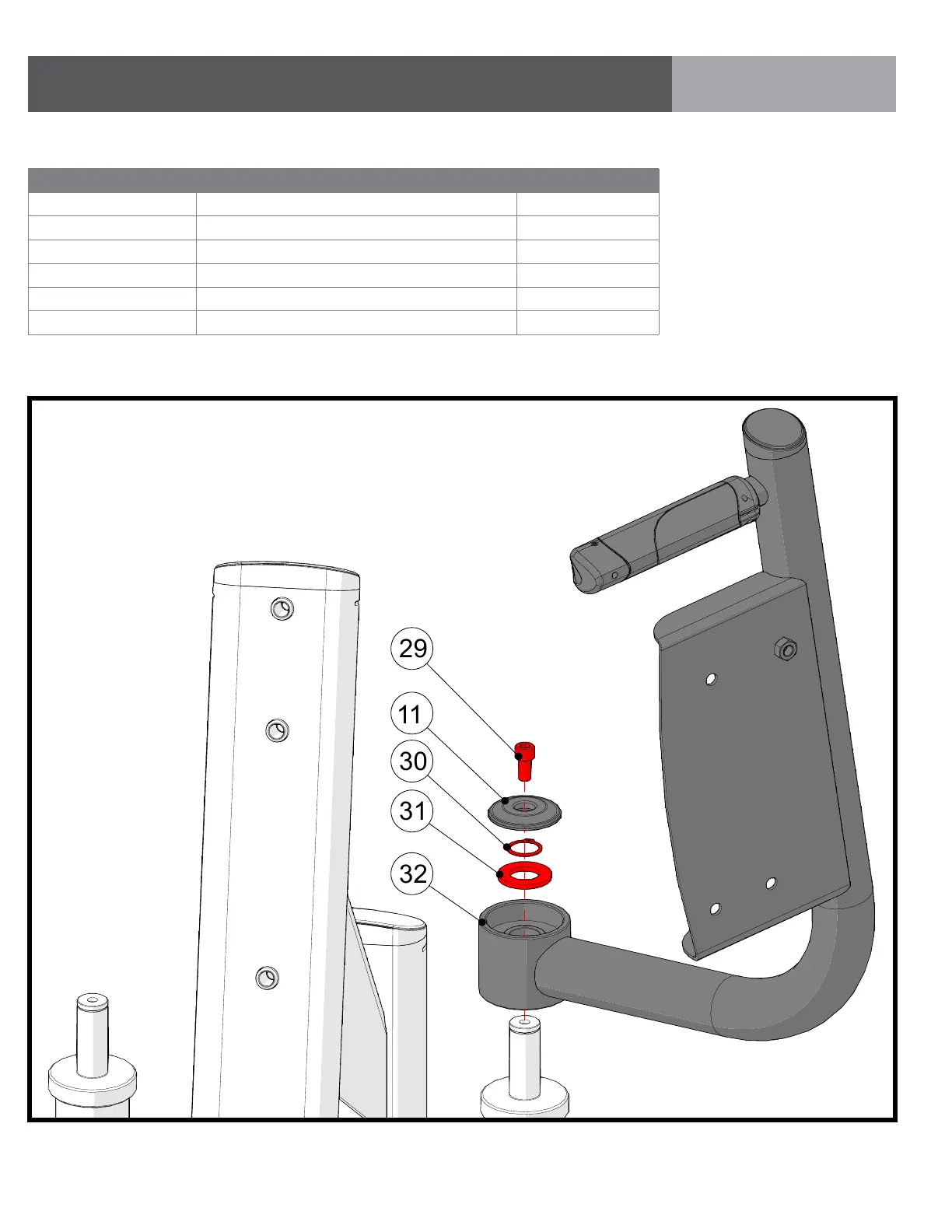 29

11

30

31

32