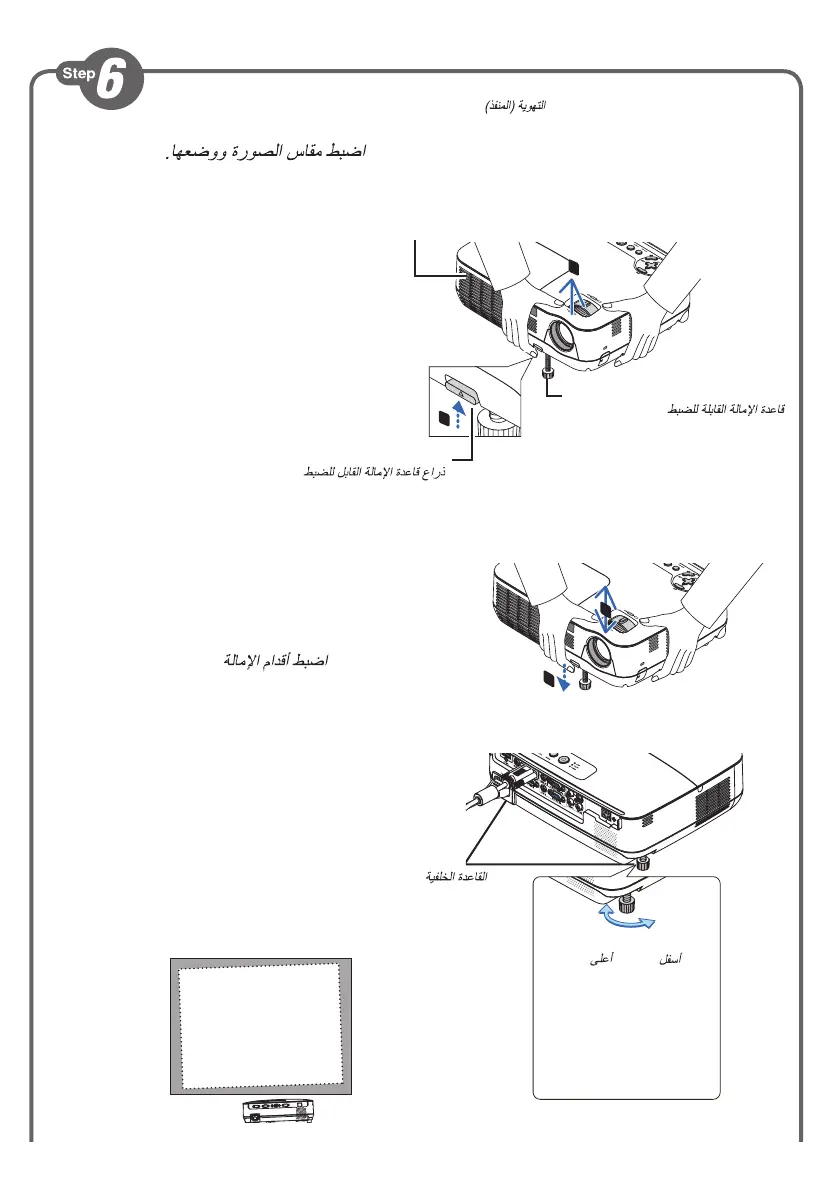 Step 6

التهوية (المنفذ)

اضبط مقاس الصورة ووضعها.

قاعدة الإمالة القابلة للضبط

ذراع قاعدة الإمالة القابل للضبط

اضبط أقدام الإمالة

القاعدة الخلفية

أعلى

أسفل