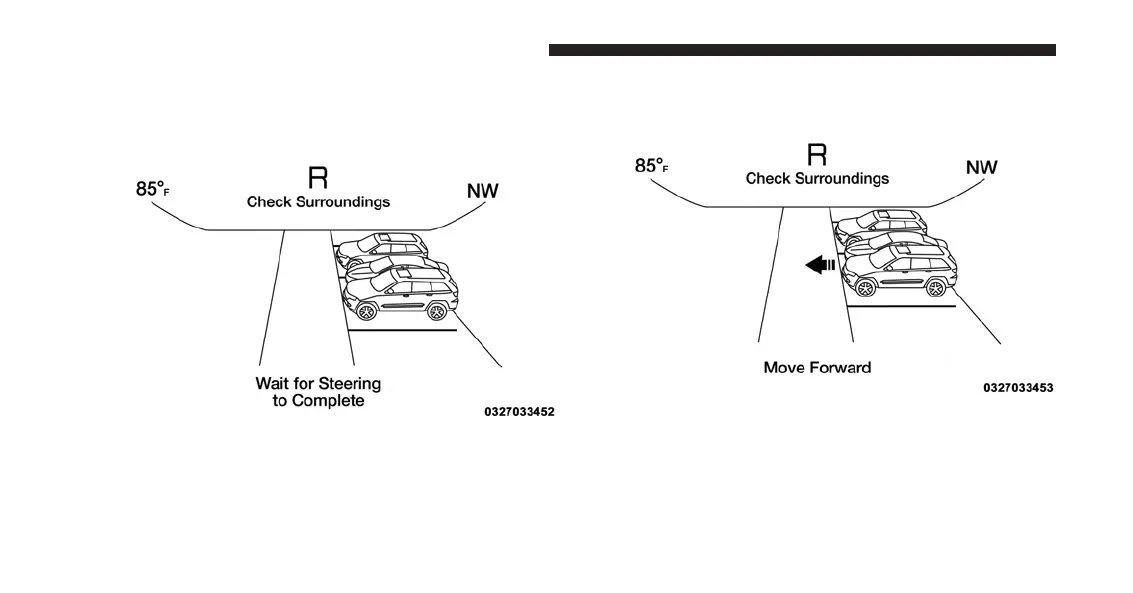 85°F
R
Check Surroundings
NW

Wait for Steering to Complete

0327033452

85°F
R
Check Surroundings
NW

Move Forward

0327033453