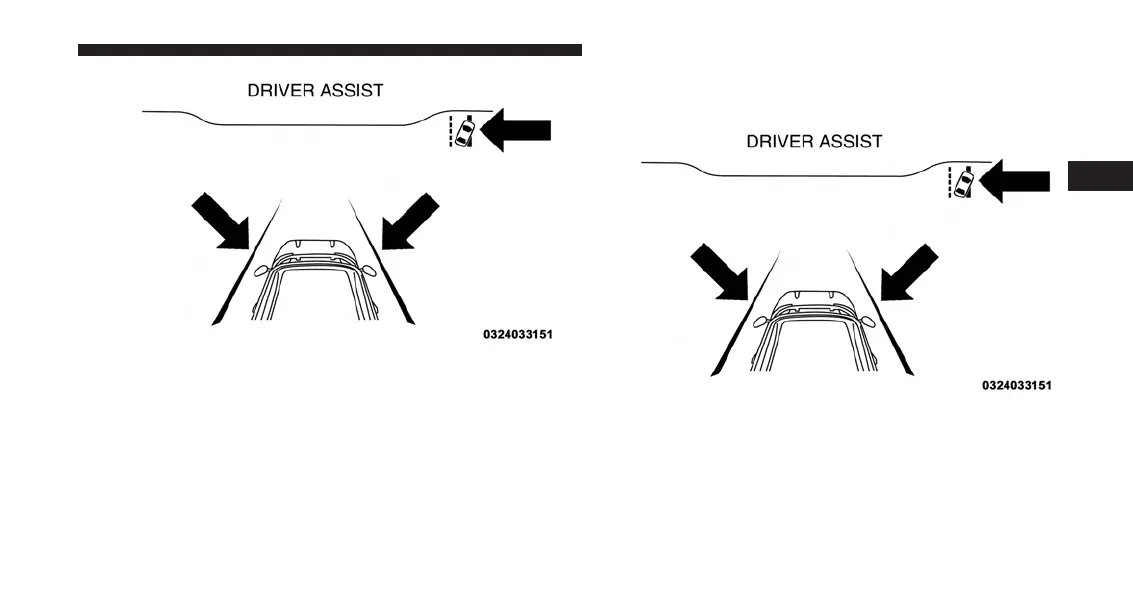 DRIVER ASSIST

0324033151

DRIVER ASSIST

0324033151