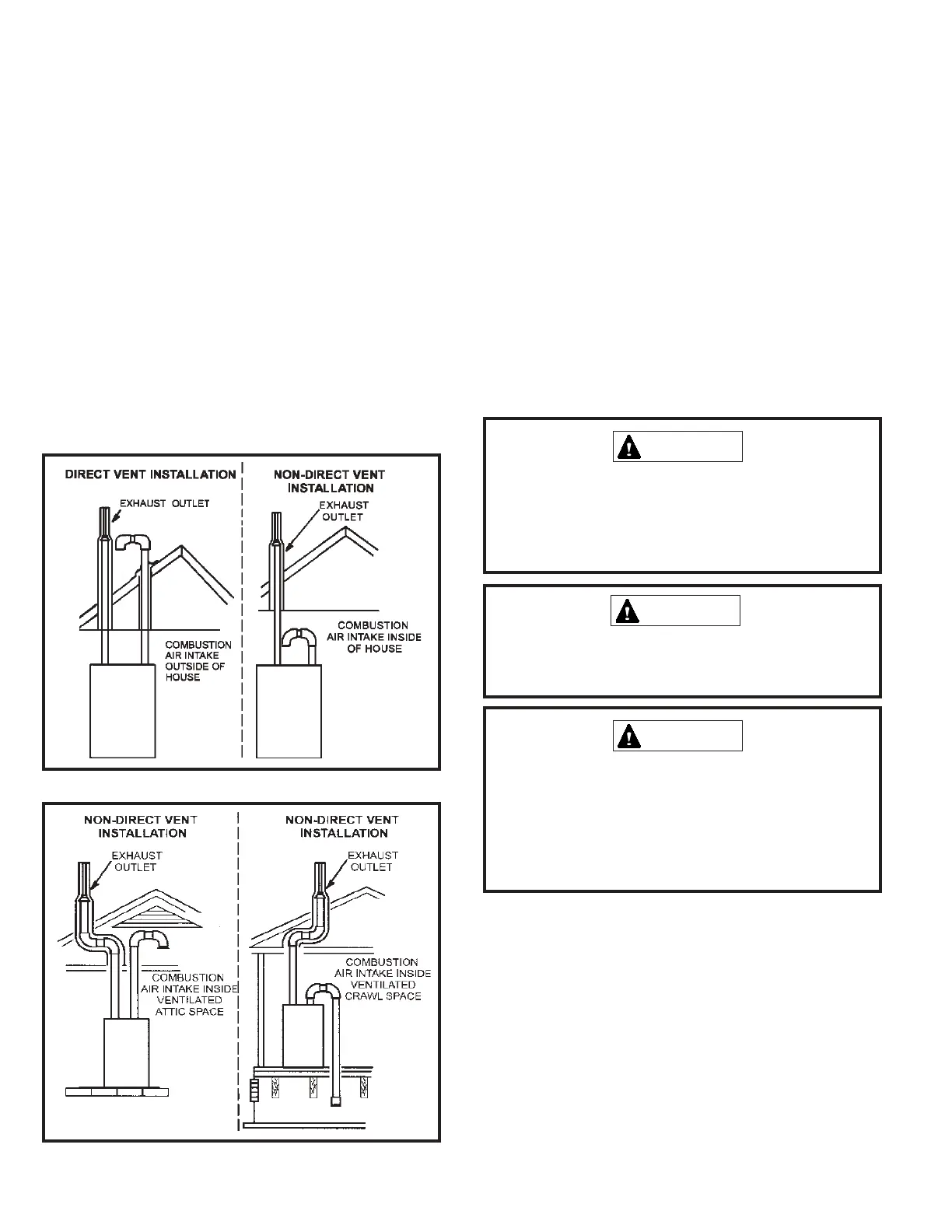 DIRECT VENT INSTALLATION

EXHAUST OUTLET

COMBUSTION AIR INTAKE OUTSIDE OF HOUSE

NON-DIRECT VENT INSTALLATION

EXHAUST OUTLET

COMBUSTION AIR INTAKE INSIDE OF HOUSE

NON-DIRECT VENT INSTALLATION

EXHAUST OUTLET

COMBUSTION AIR INTAKE INSIDE VENTILATED ATTIC SPACE

NON-DIRECT VENT INSTALLATION

EXHAUST OUTLET

COMBUSTION AIR INTAKE INSIDE VENTILATED CRAWL SPACE