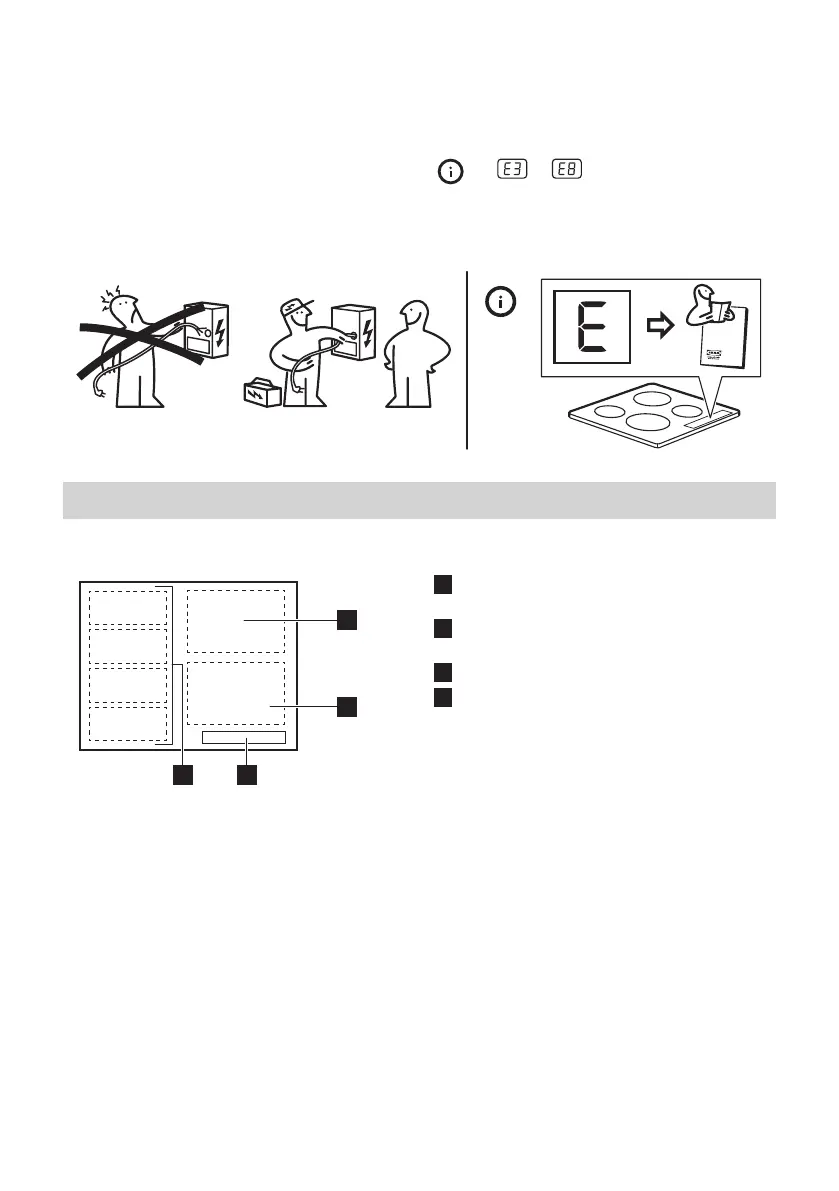 E3 E8

E