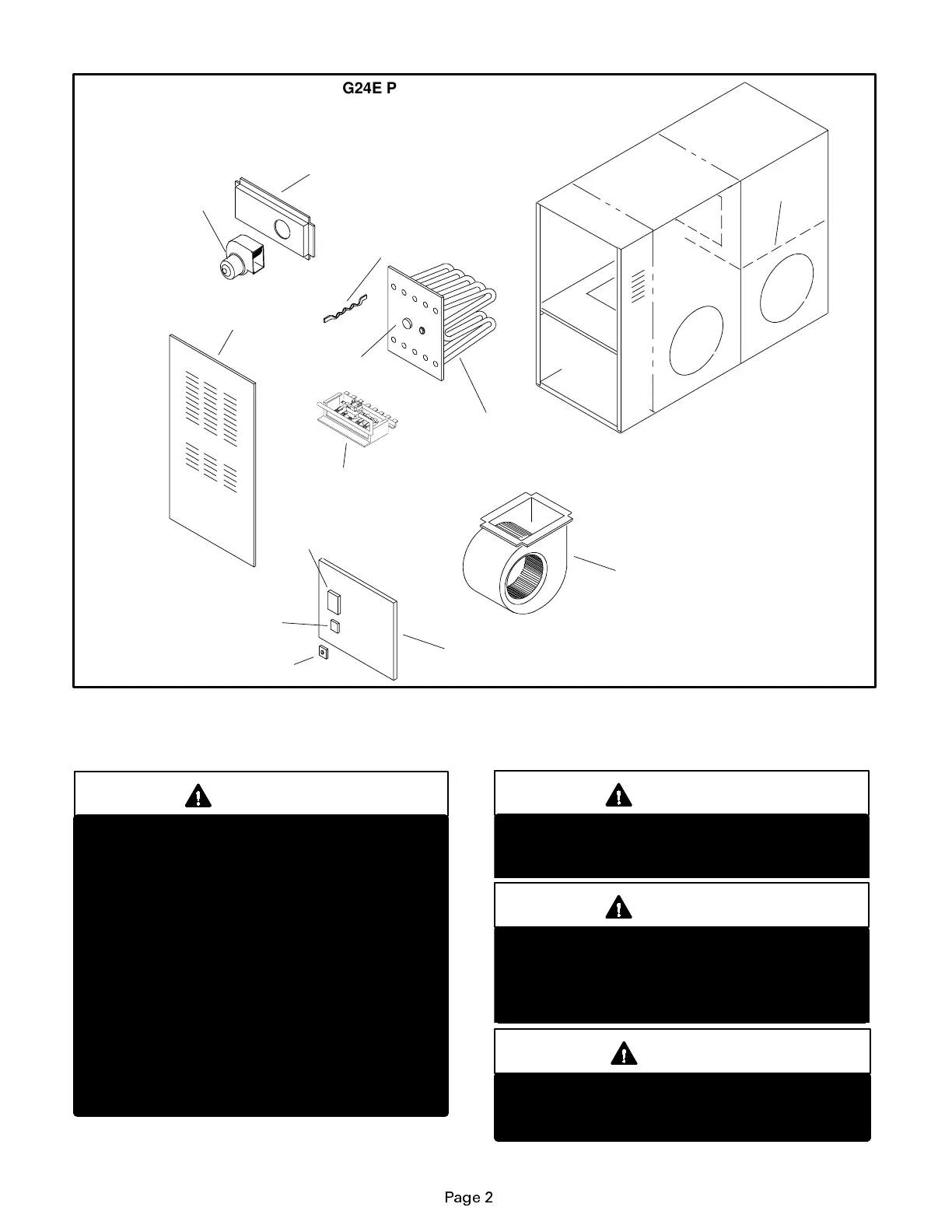 G24E P

Page 2