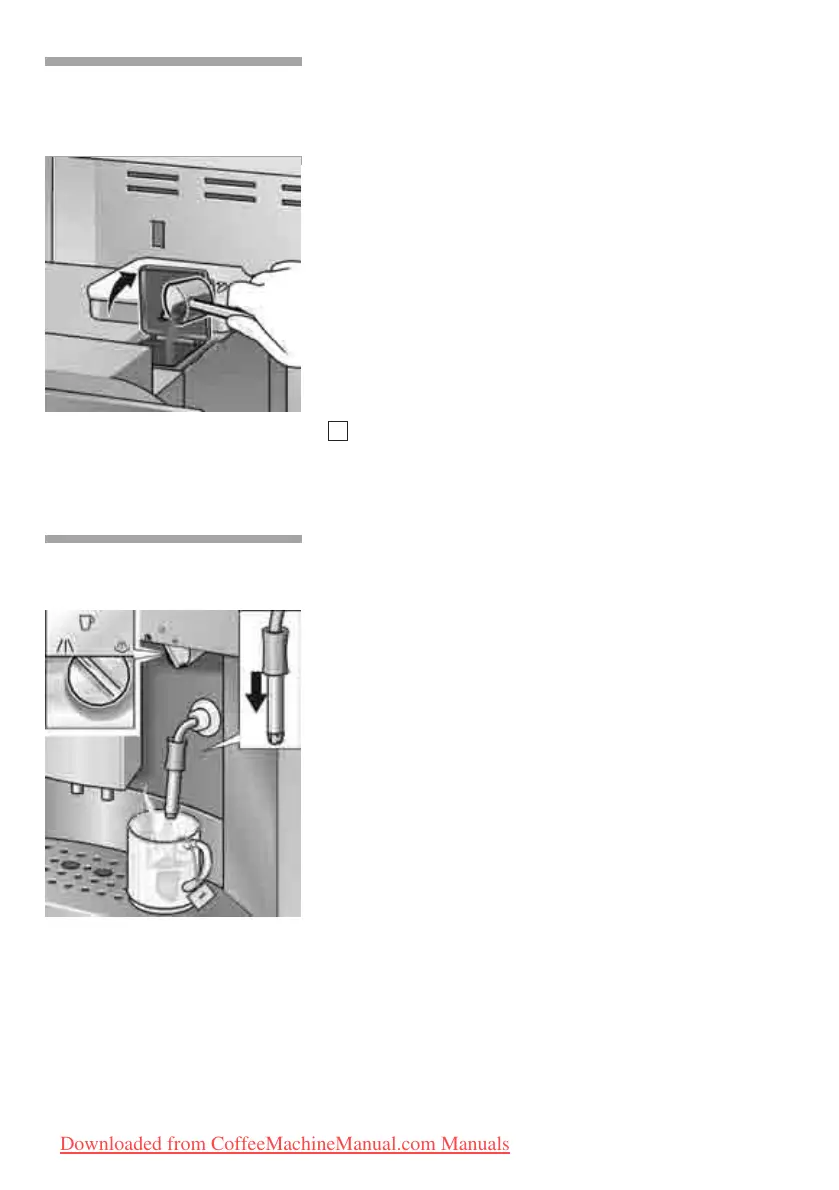 Downloaded from CoffeeMachineManual.com Manuals