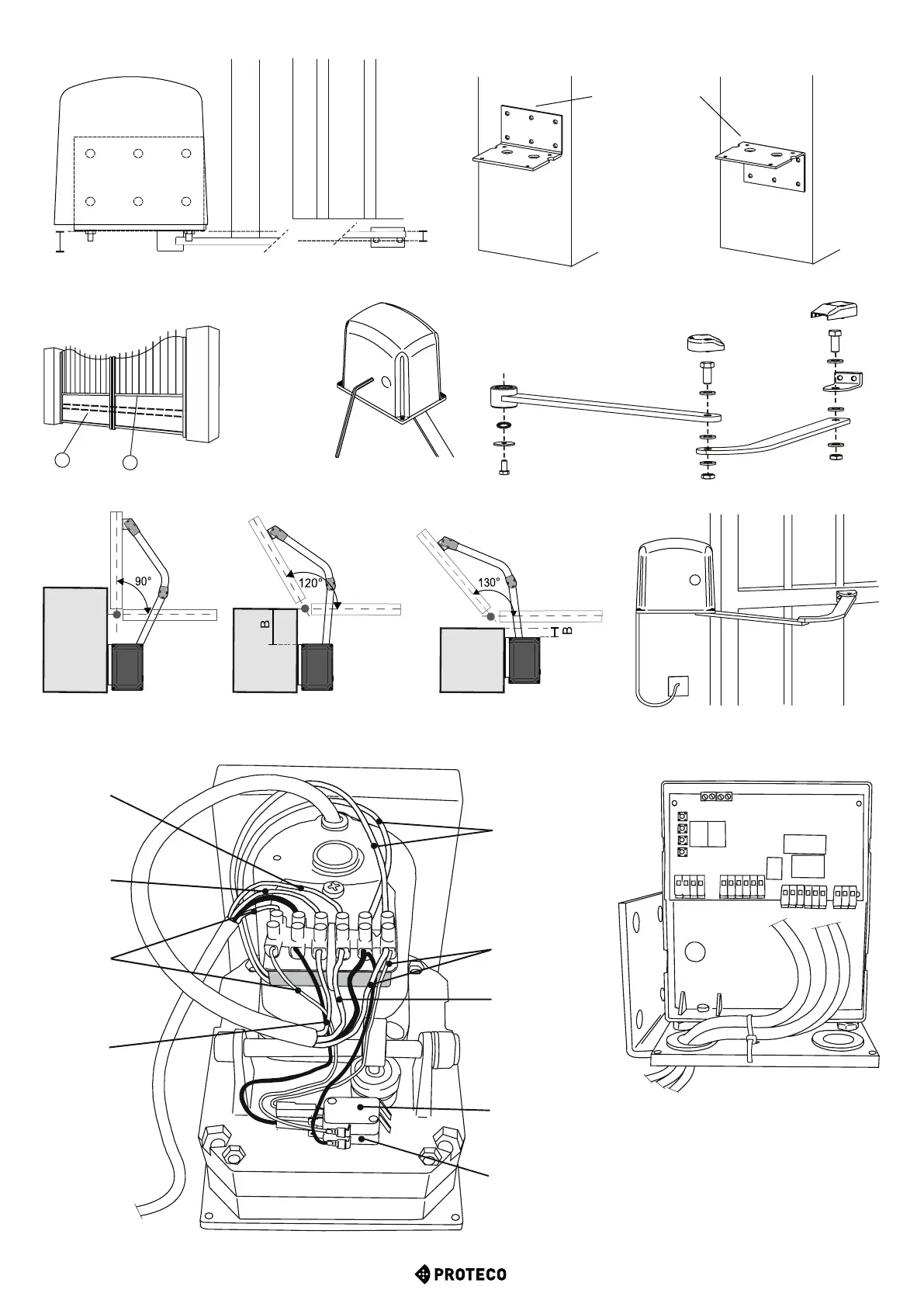 90°

120°

B

130°

B

PROTECO