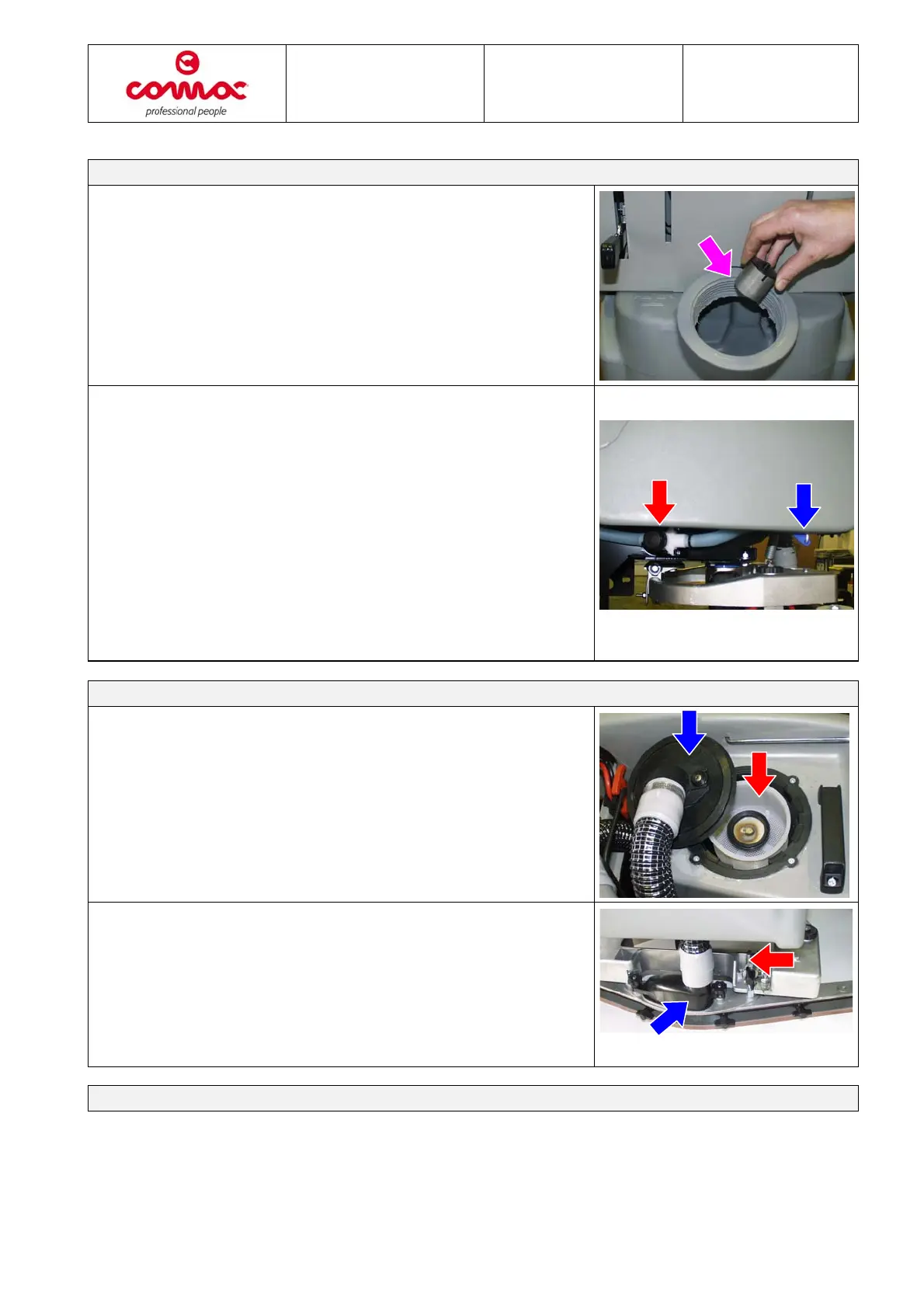 comac
professional people