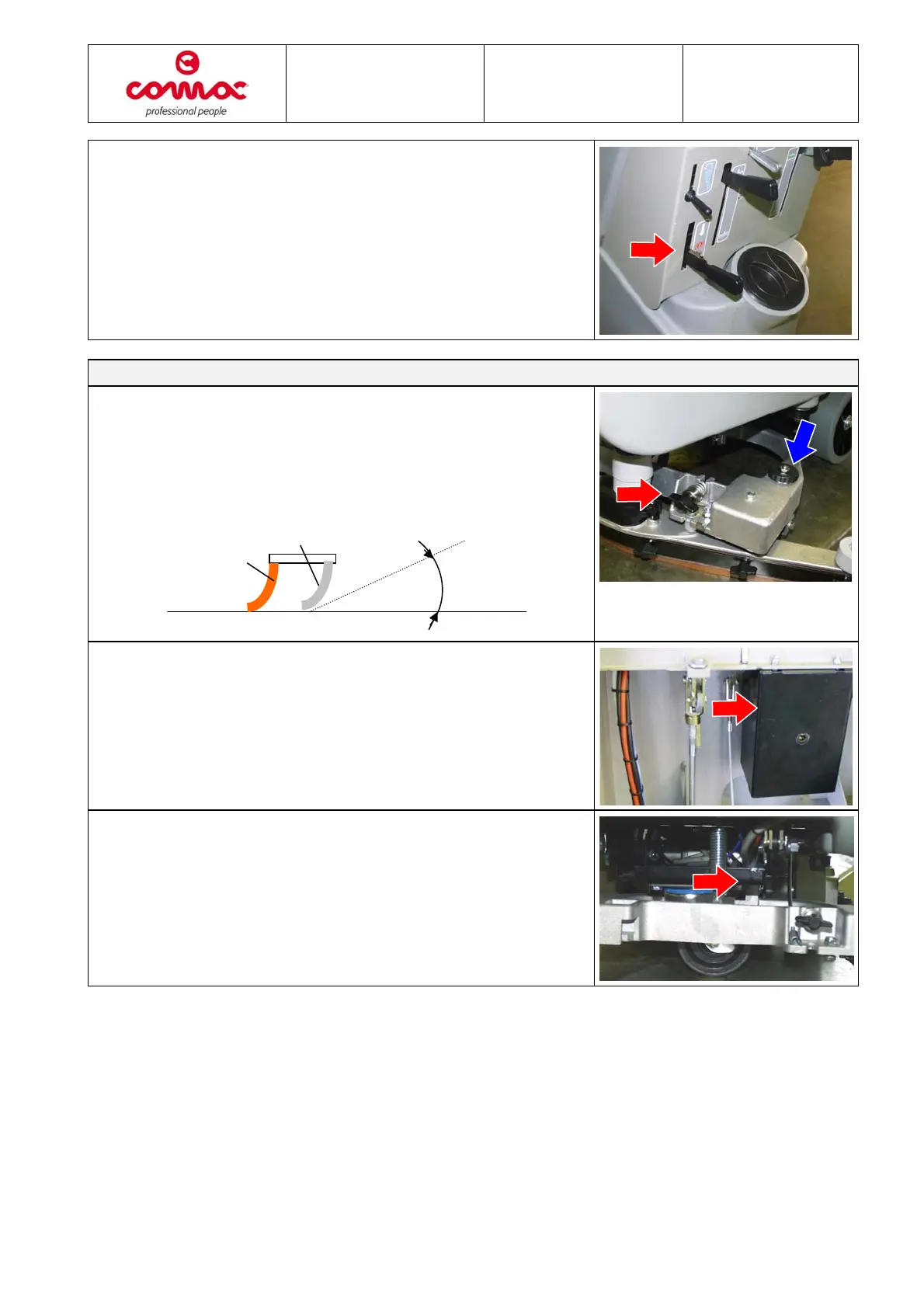 comac
professional people