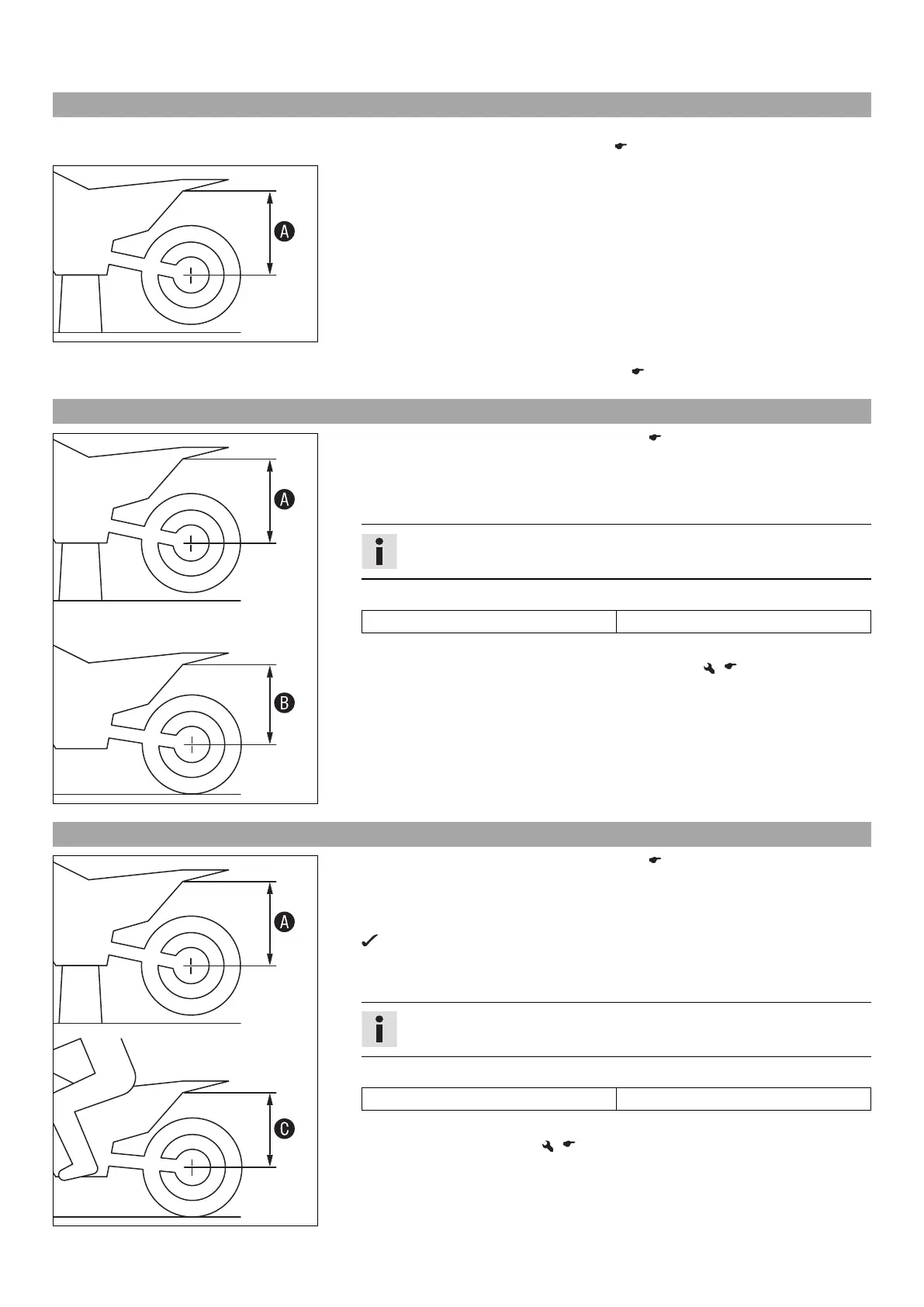 A

A

B

A

C