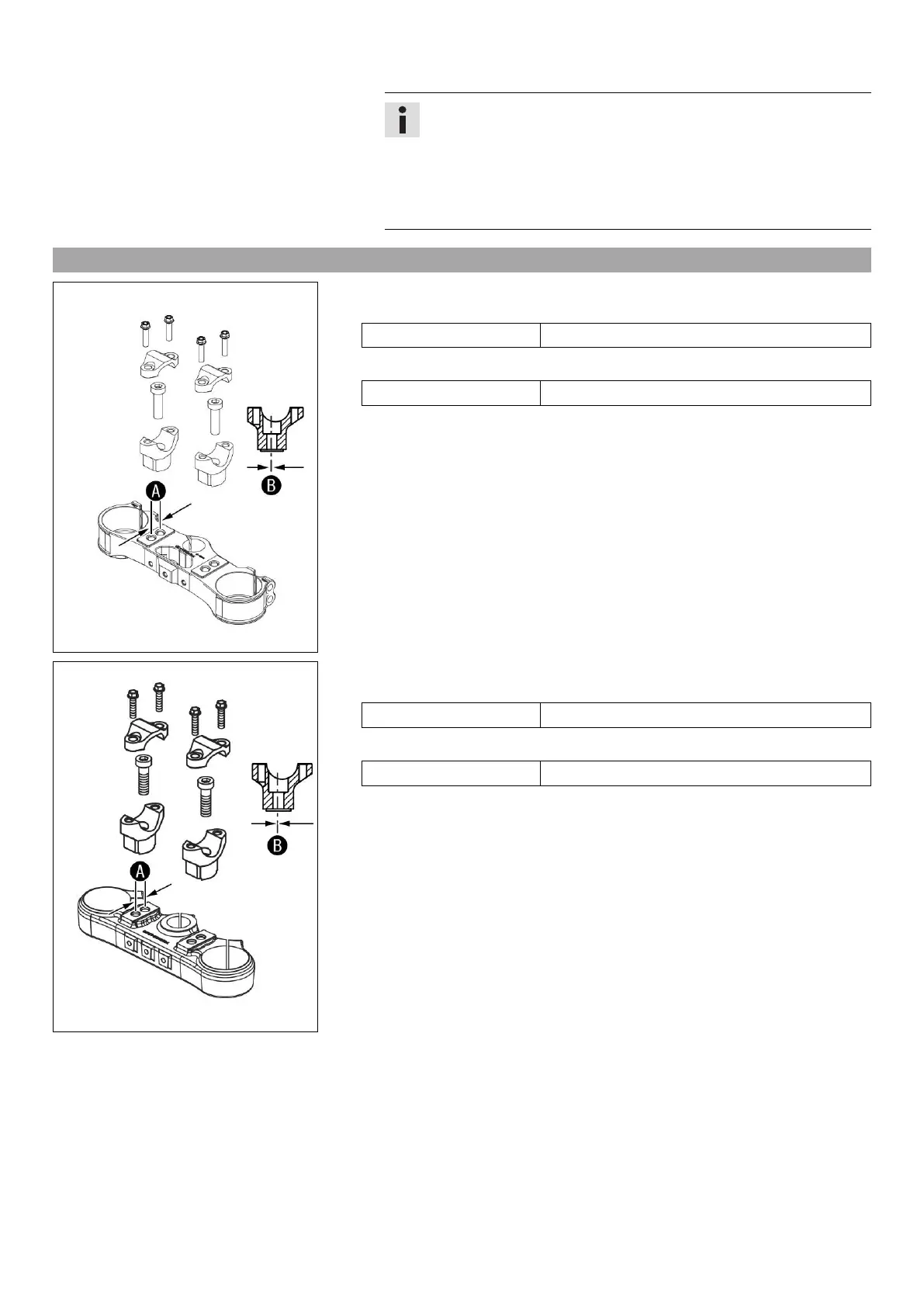 A

B

A

B