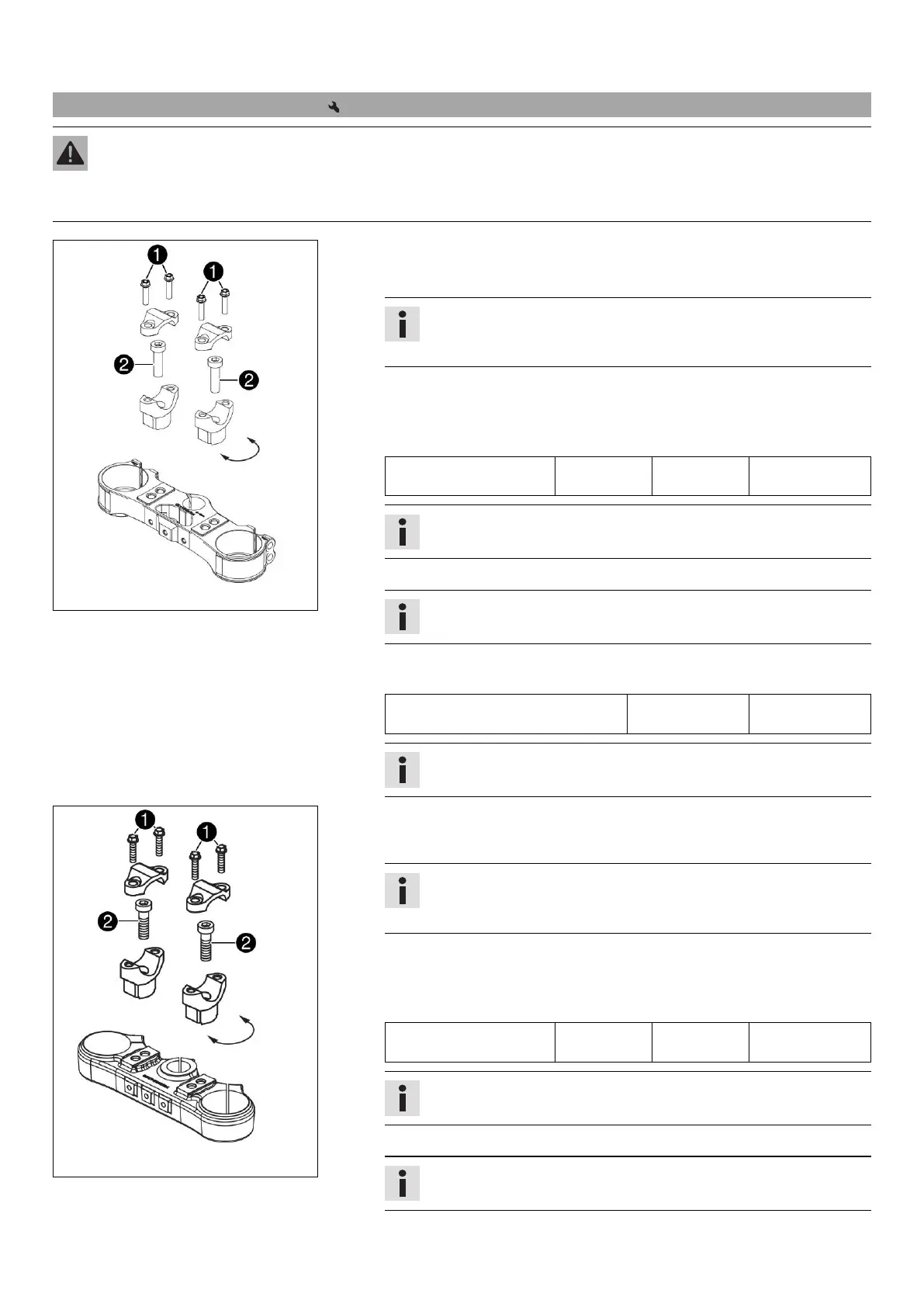 1

1

2

2

1

1

2

2