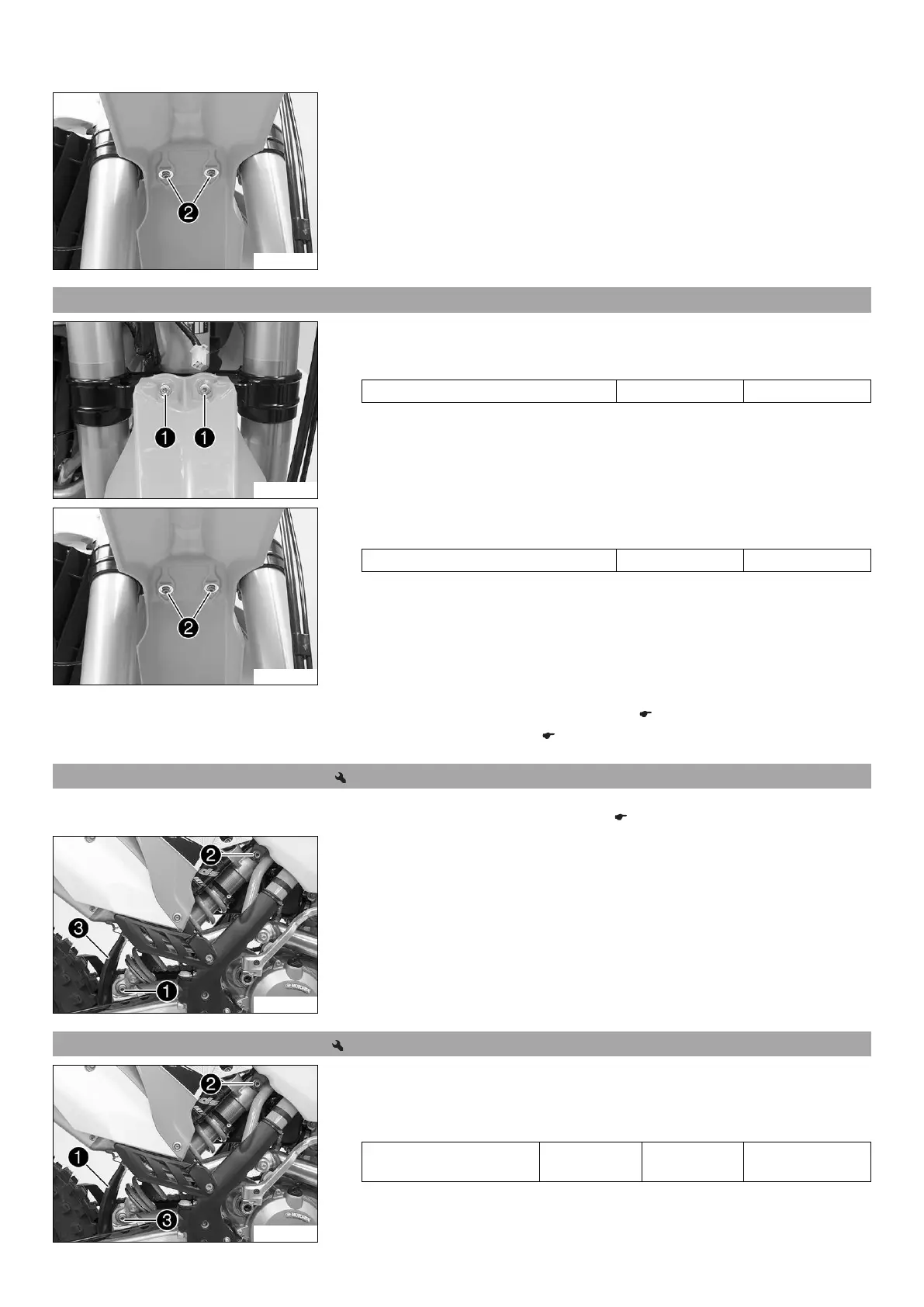 2

1 1

2

2

3

1

2

1

3