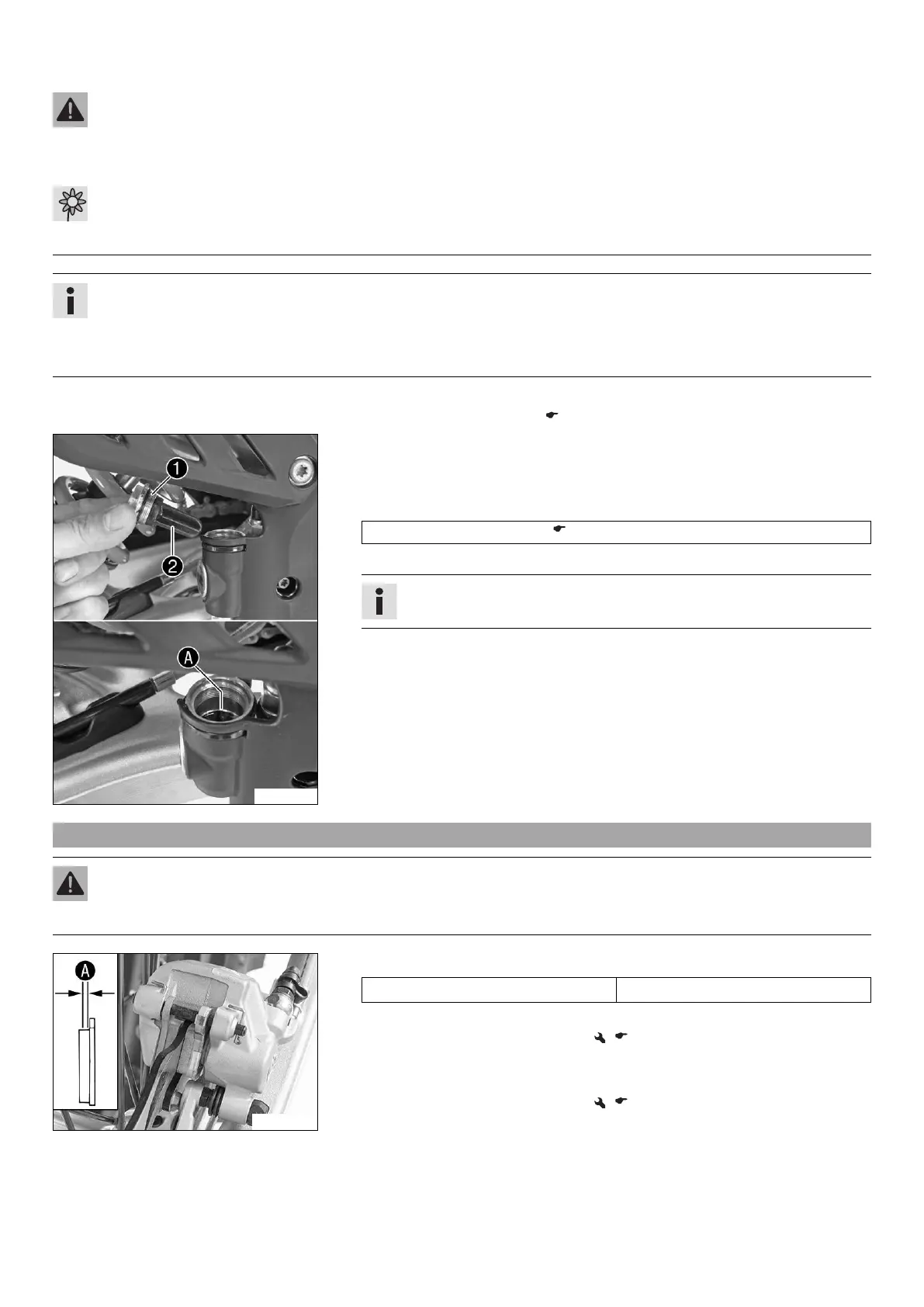 1
2
A

A