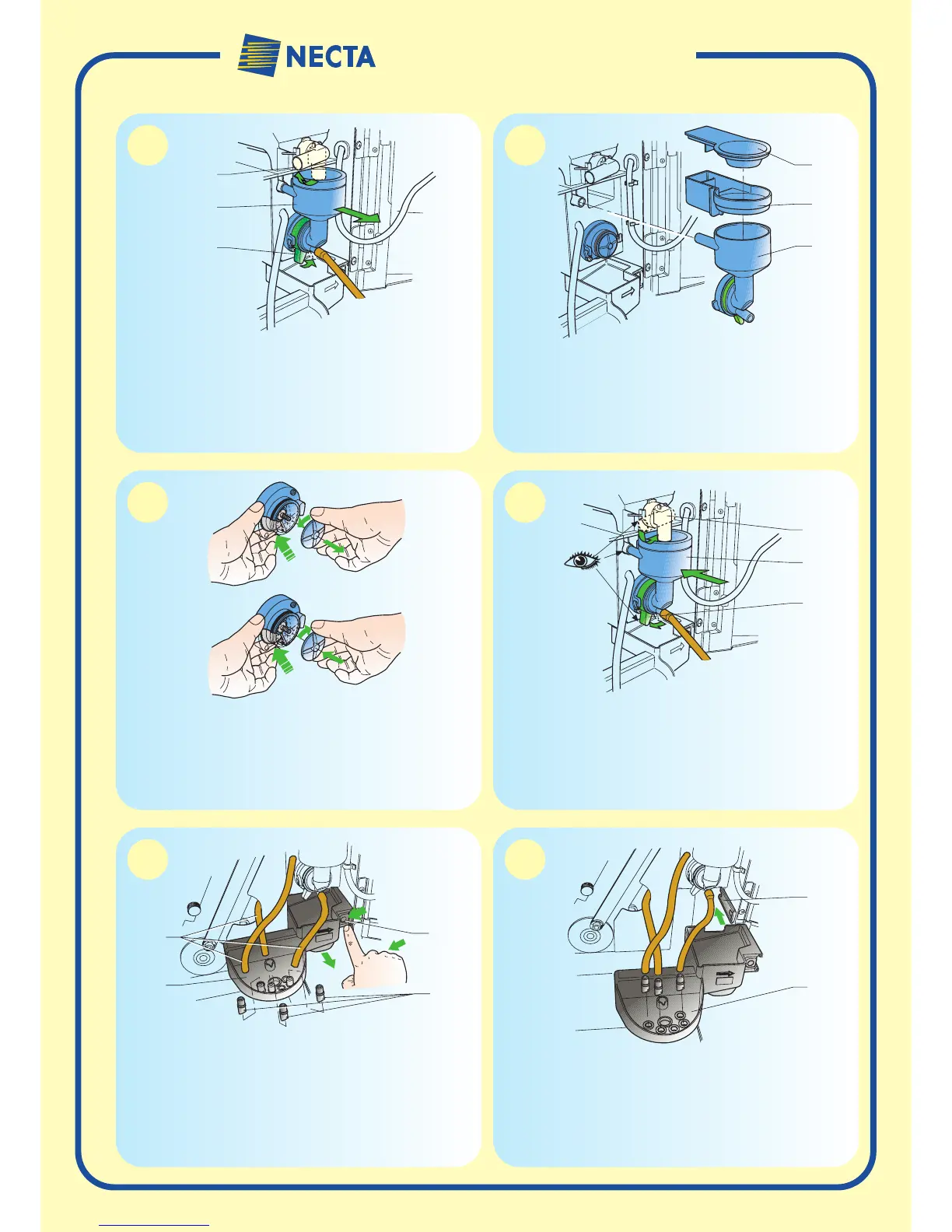 NECTA