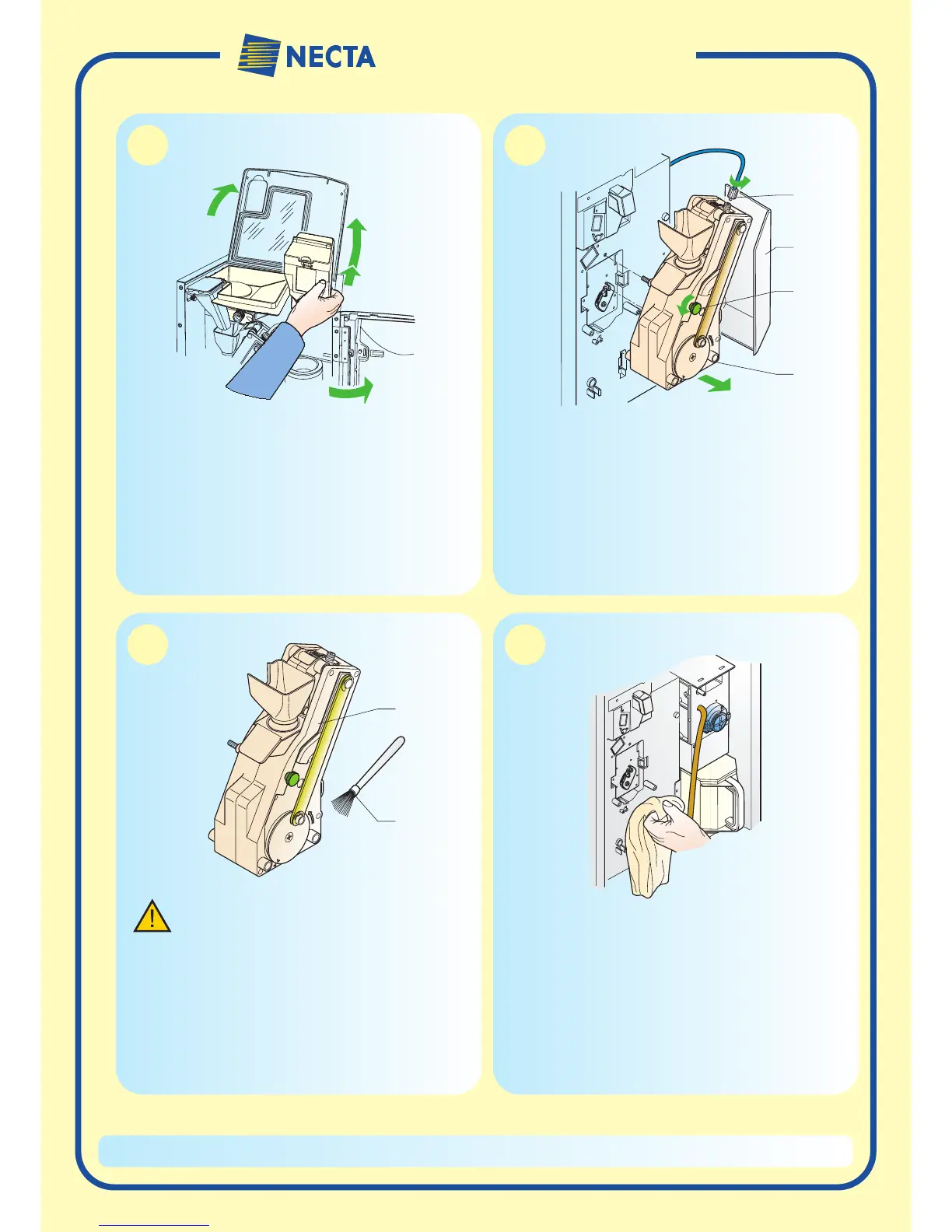 NECTA