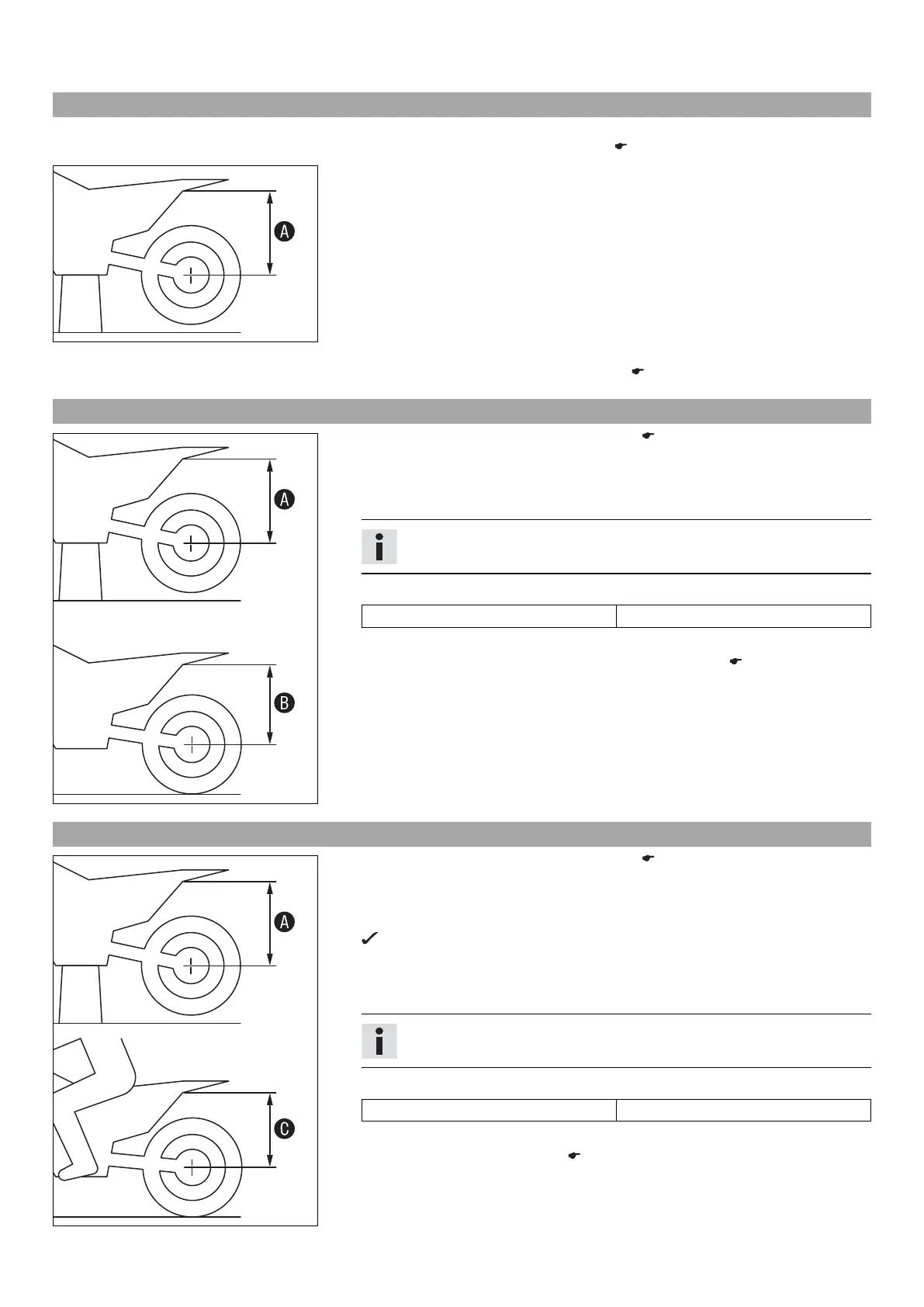 A

A

B

A

C