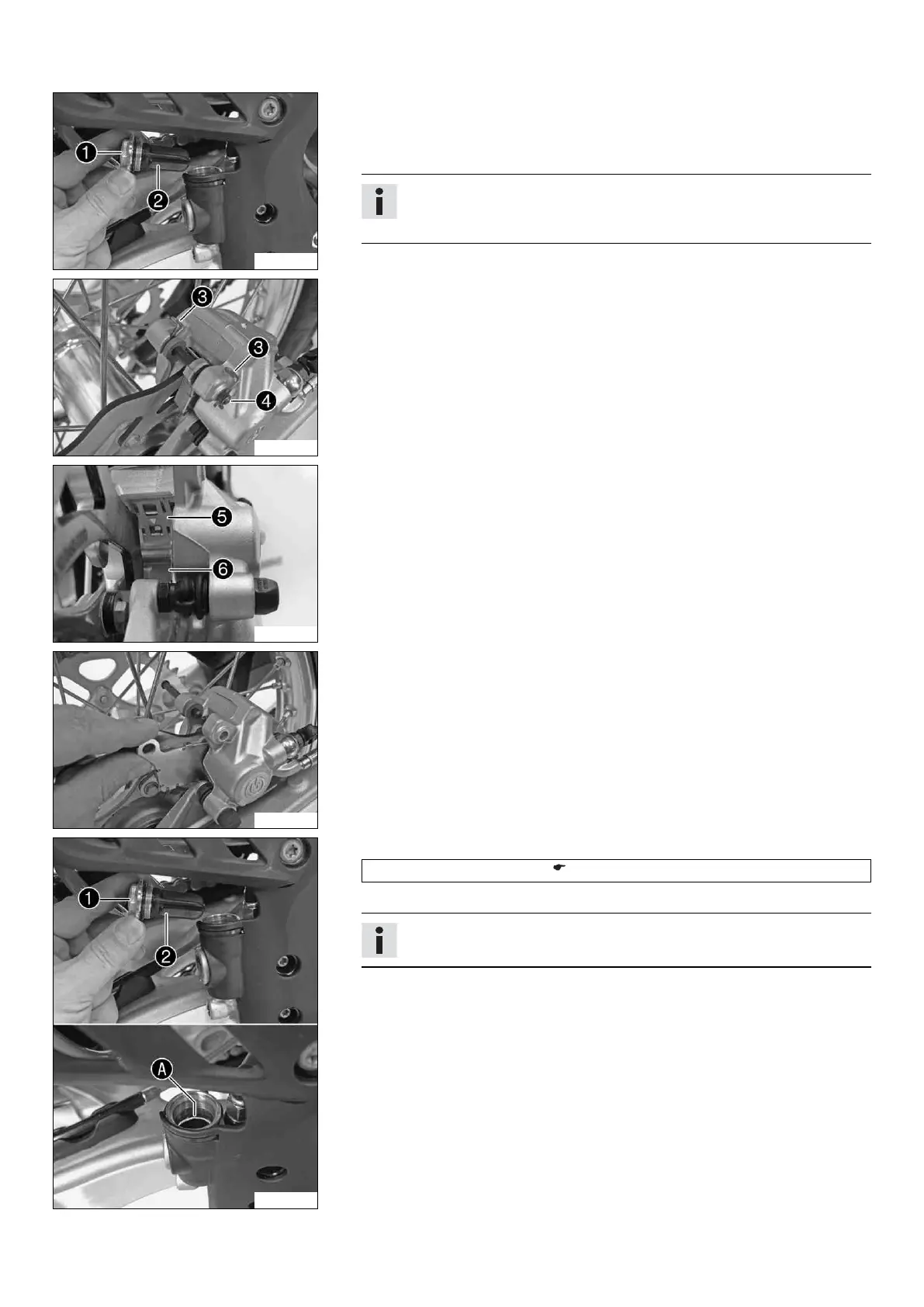 1
2
3
3
4
5
6
1
2
A