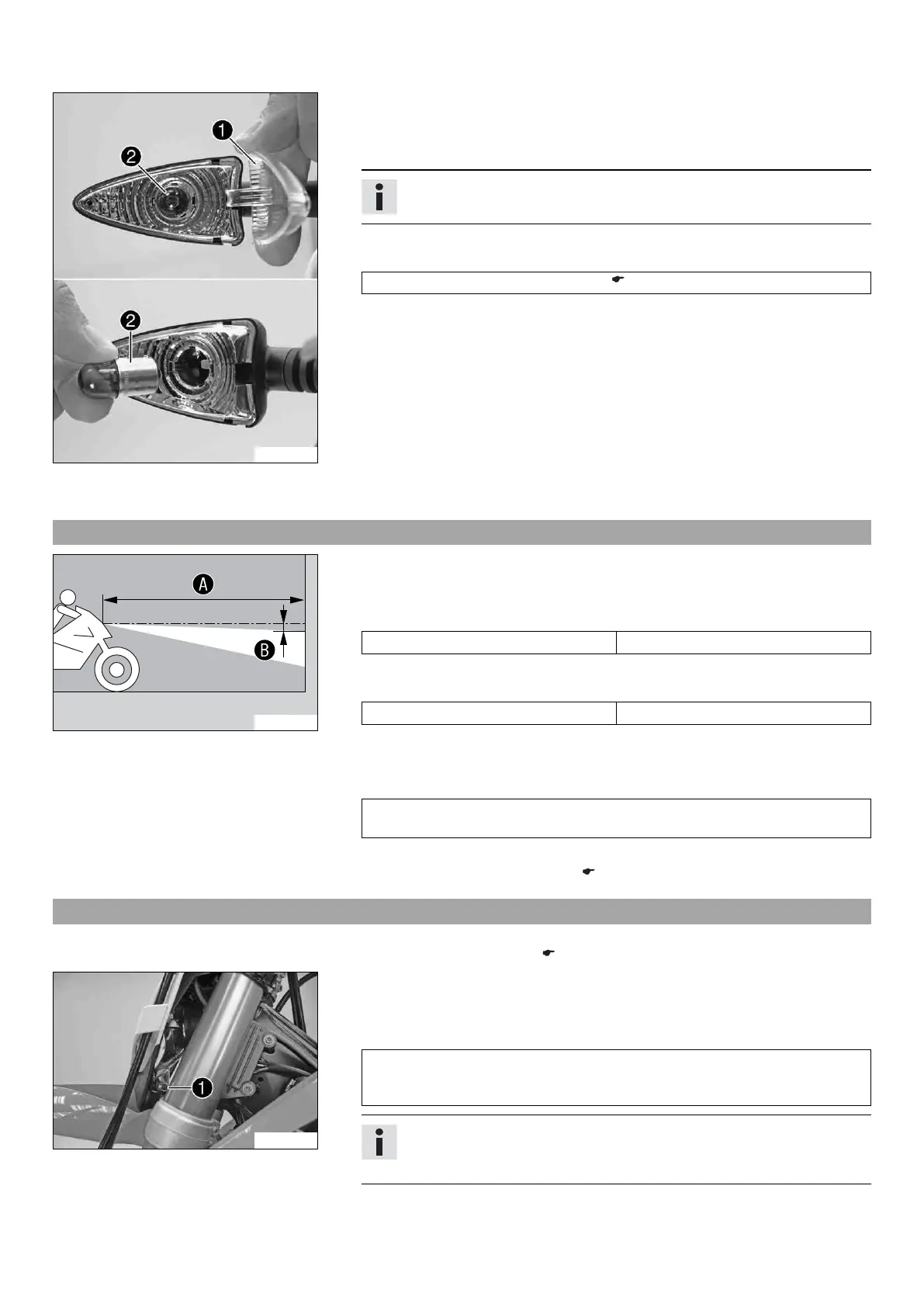 1

2

2

A

B

1