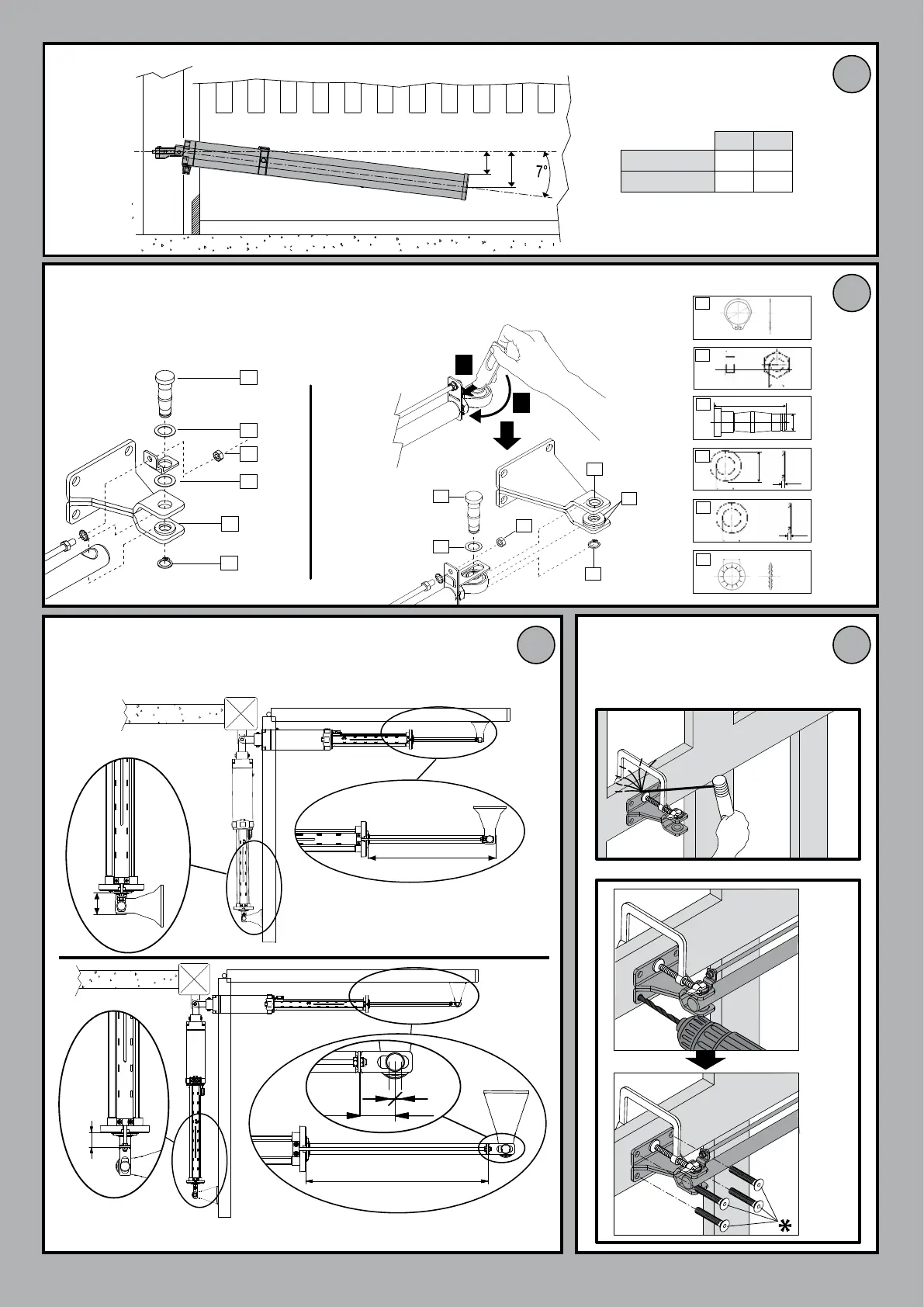 7°

*