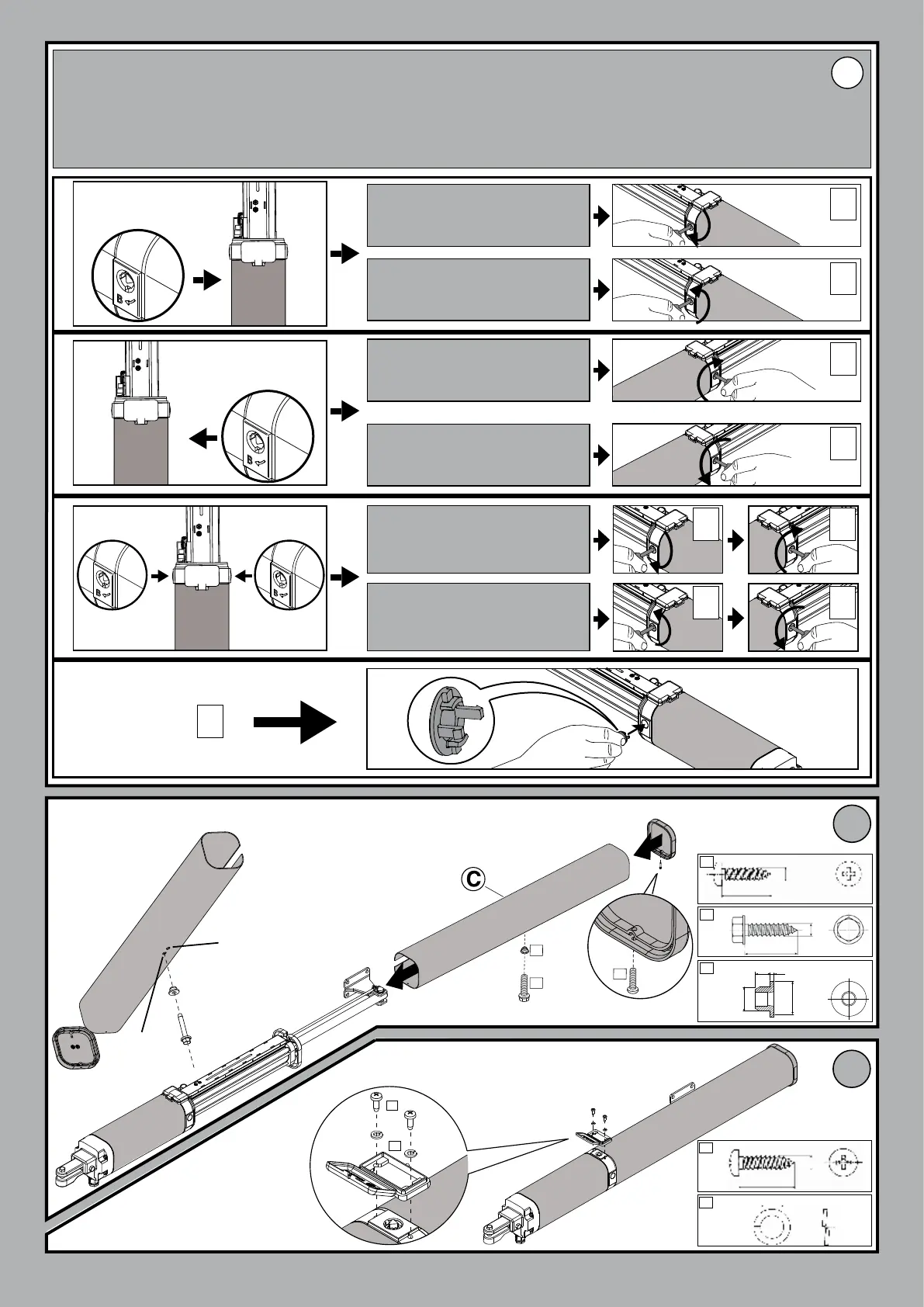 B

B

B

B

C