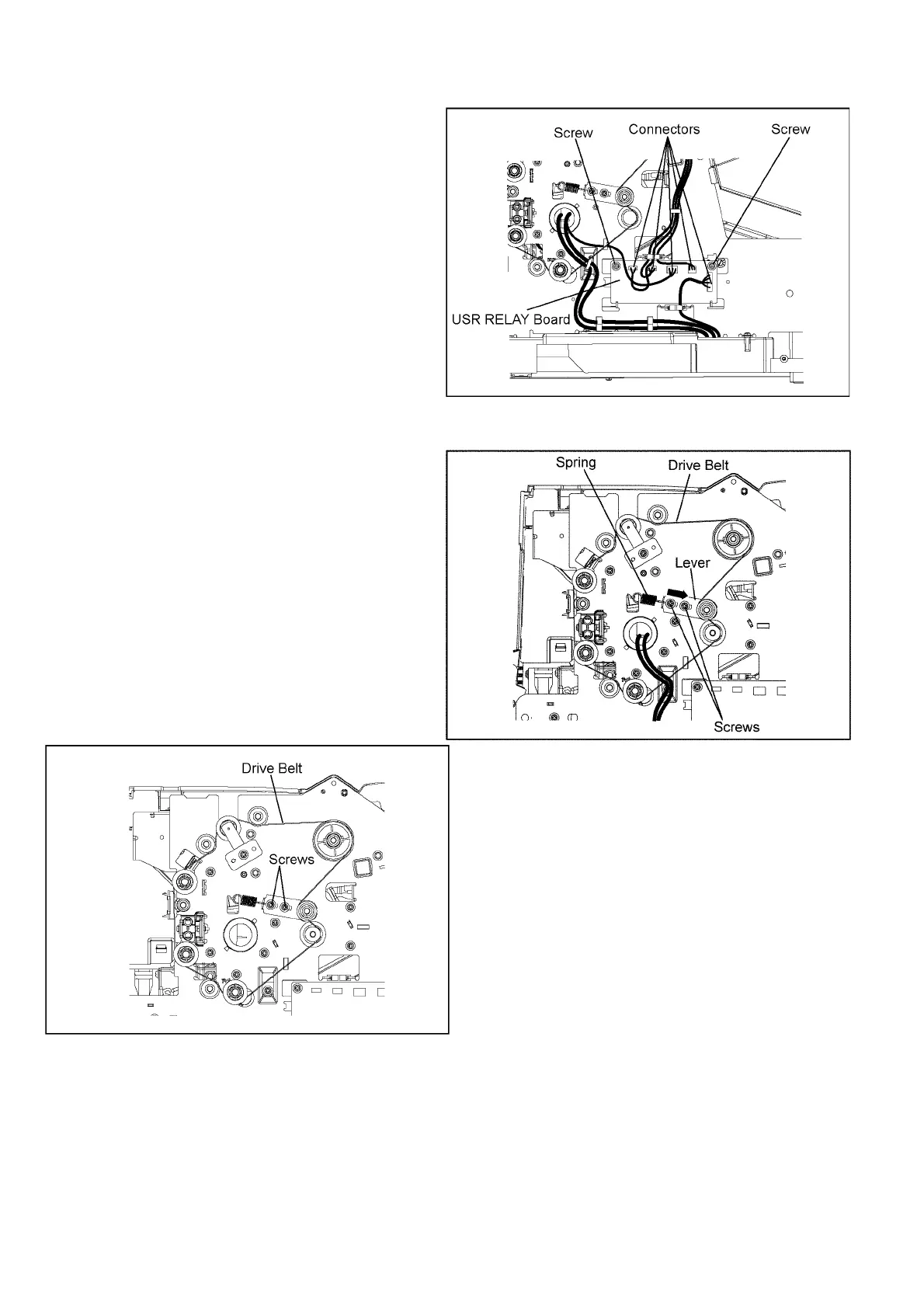 Screw Connectors Screw

USR RELAY Board

Spring Drive Belt

Lever

Screws

Drive Belt

Screws