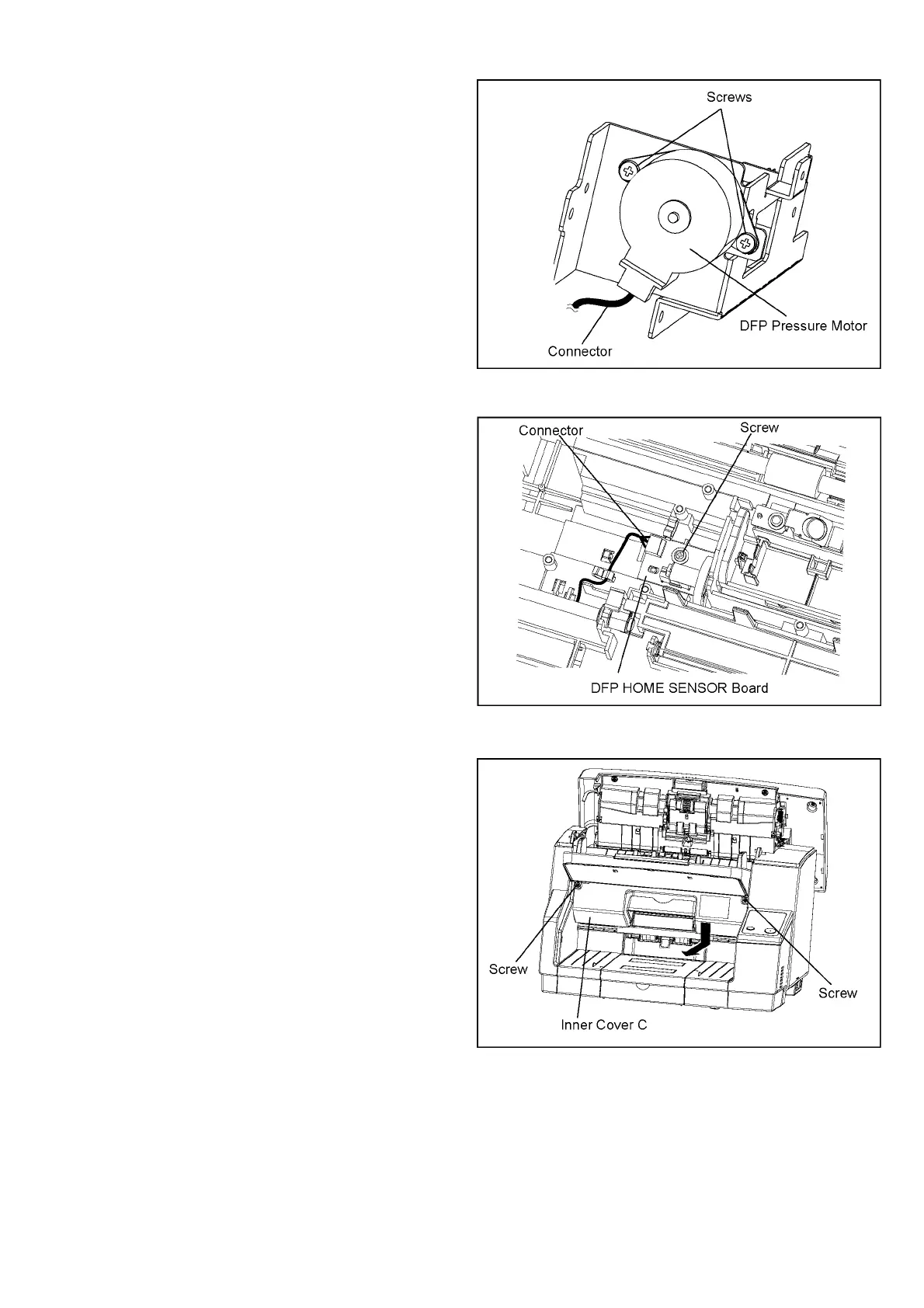 Screws

DFP Pressure Motor

Connector

Connector

Screw

DFP HOME SENSOR Board

Screw

Screw

Inner Cover C