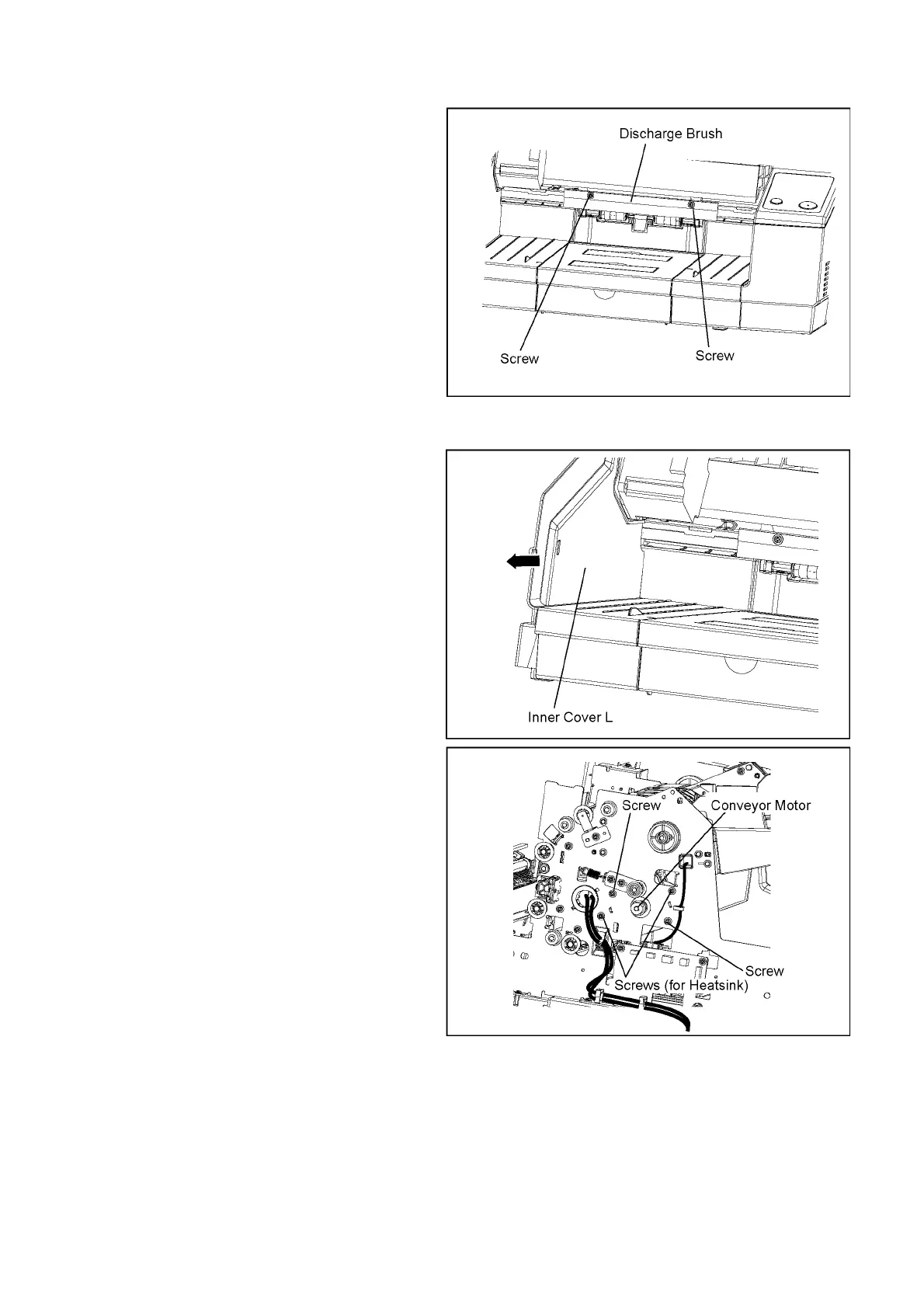 Discharge Brush

Screw

Screw

Inner Cover L

Screw

Conveyor Motor

Screw

Screws (for Heatsink)