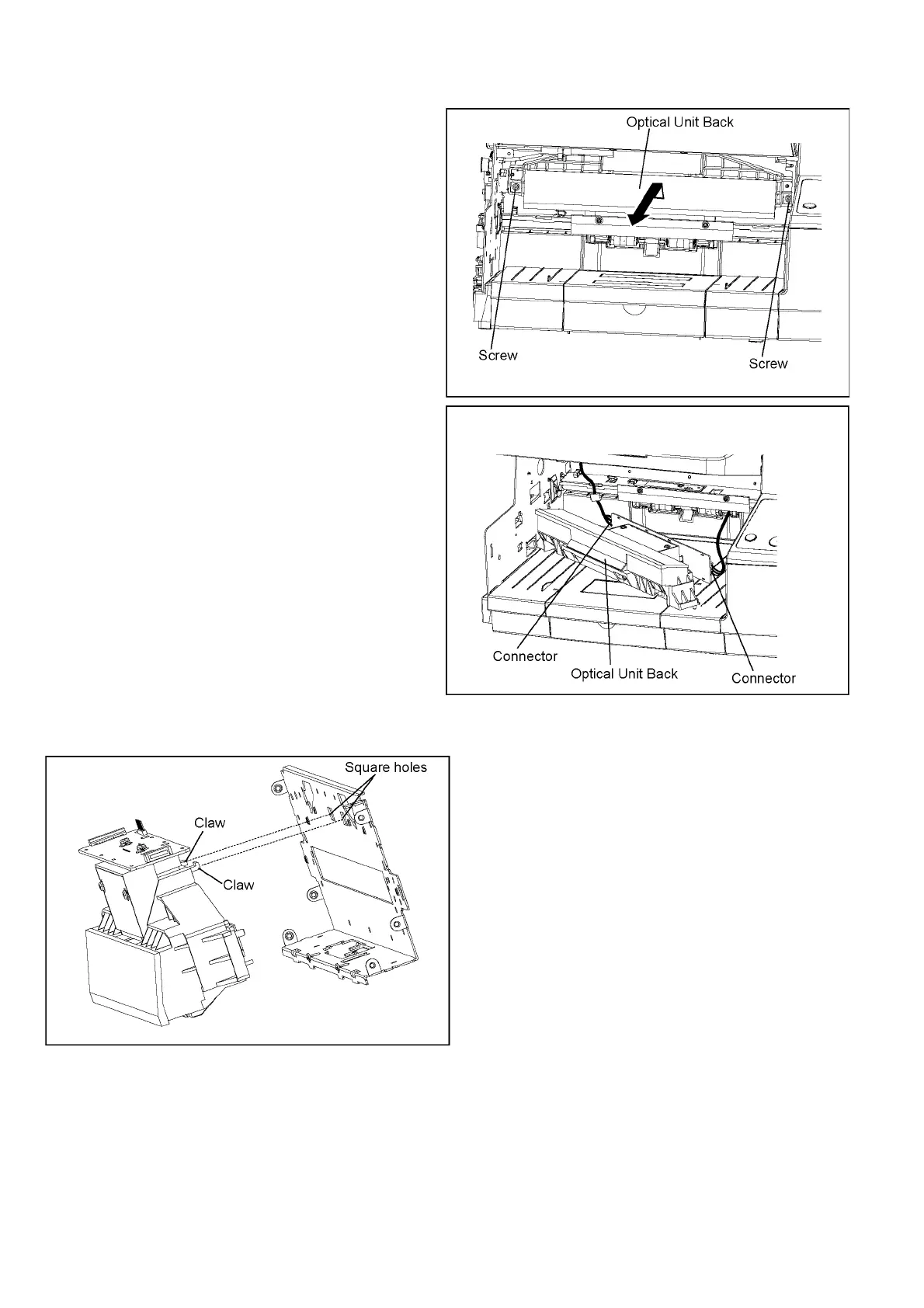 Optical Unit Back

Screw

Screw

Connector

Optical Unit Back

Connector

Square holes

Claw

Claw