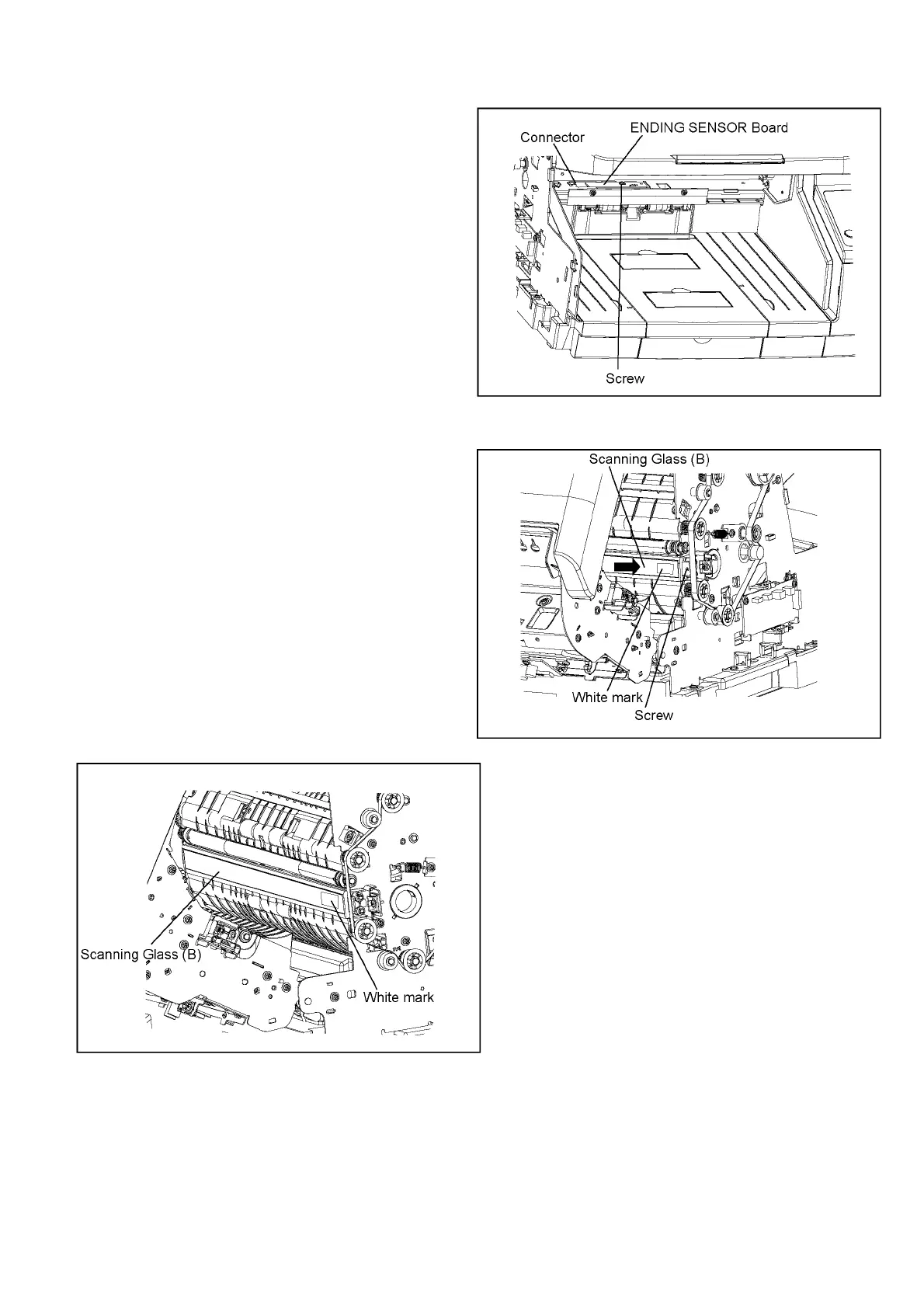 Connector
ENDING SENSOR Board
Screw

Scanning Glass (B)
White mark
Screw

Scanning Glass (B)
White mark