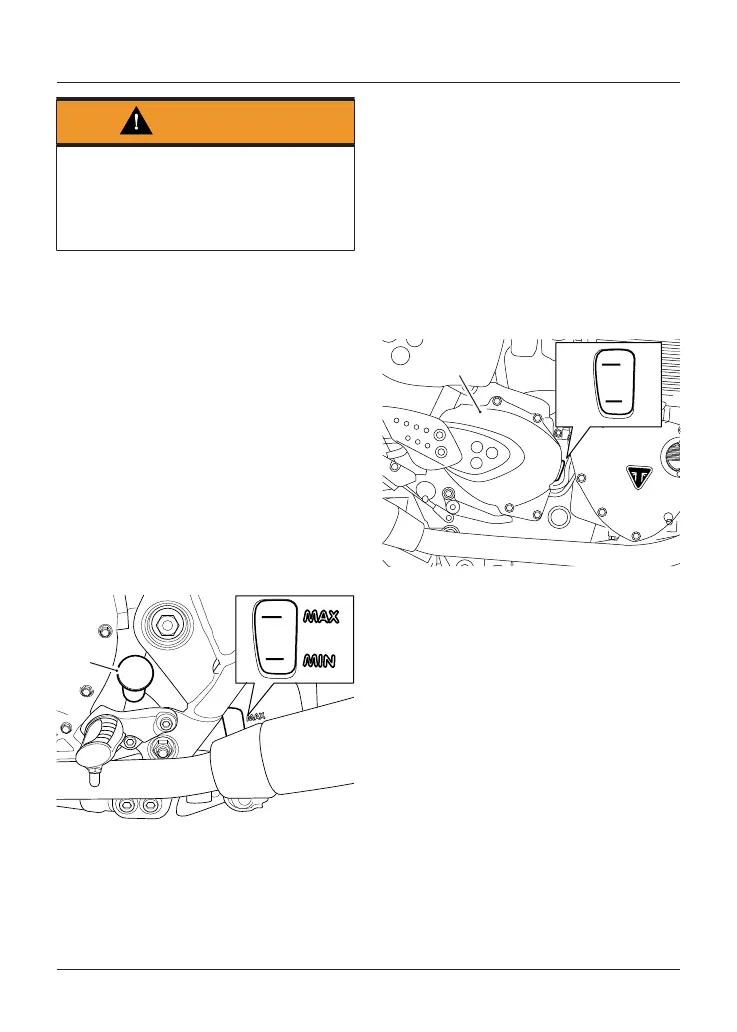 MAX

MIN

MAX