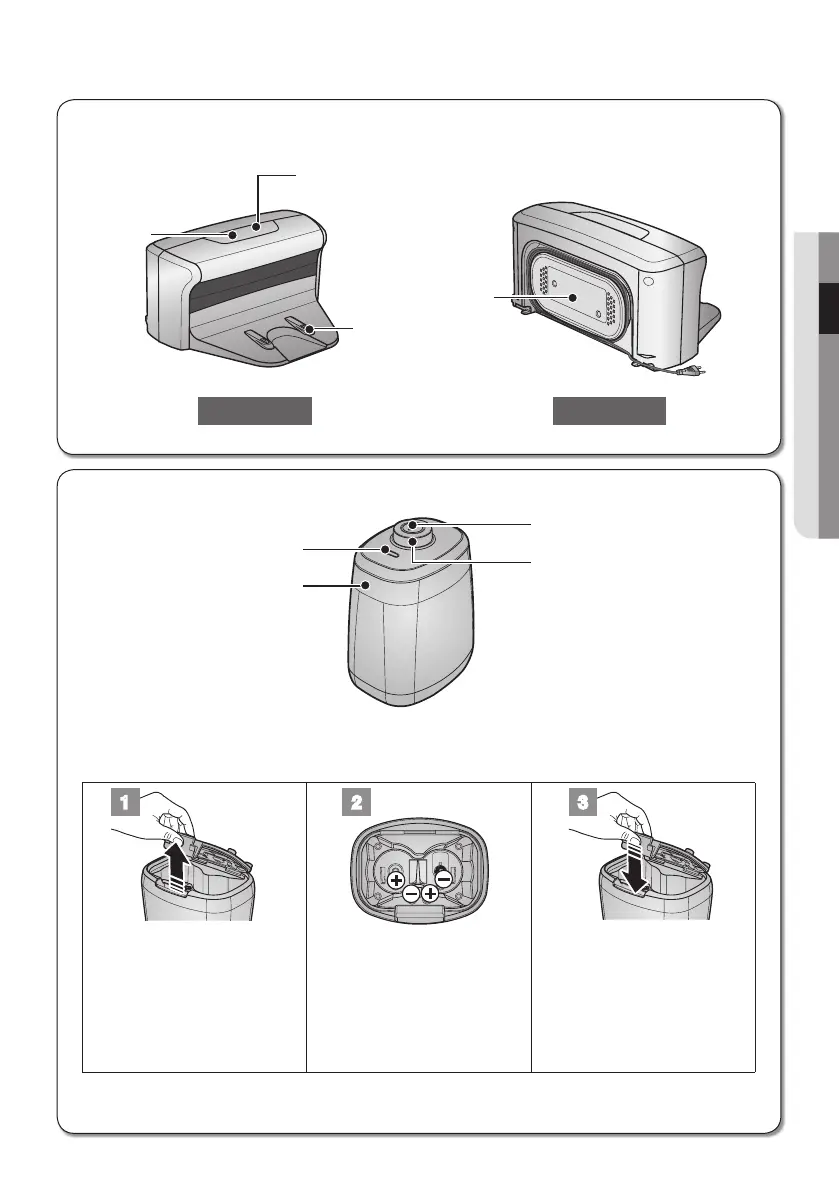 1

2

3