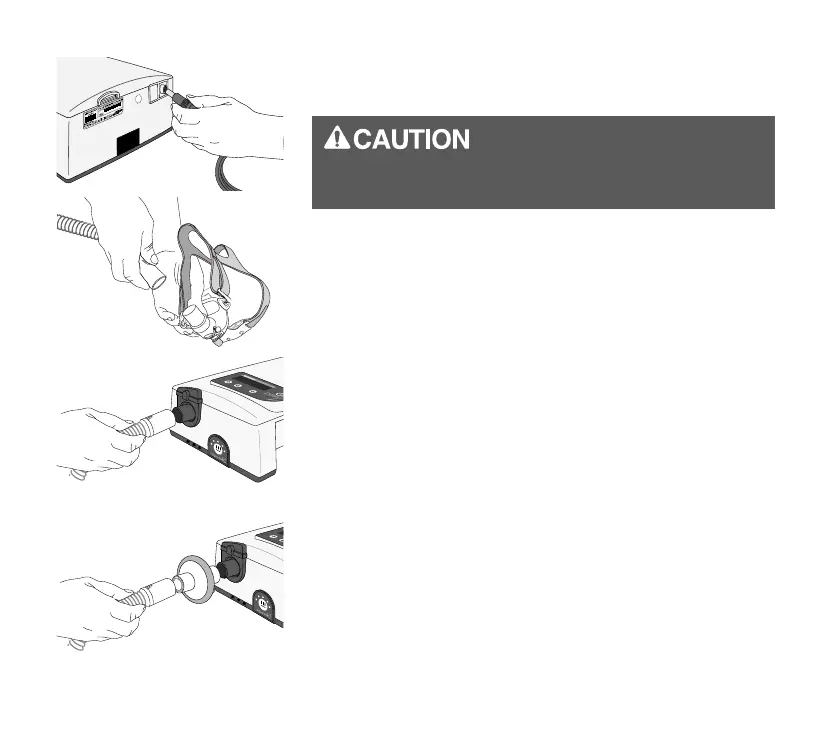 CAUTION