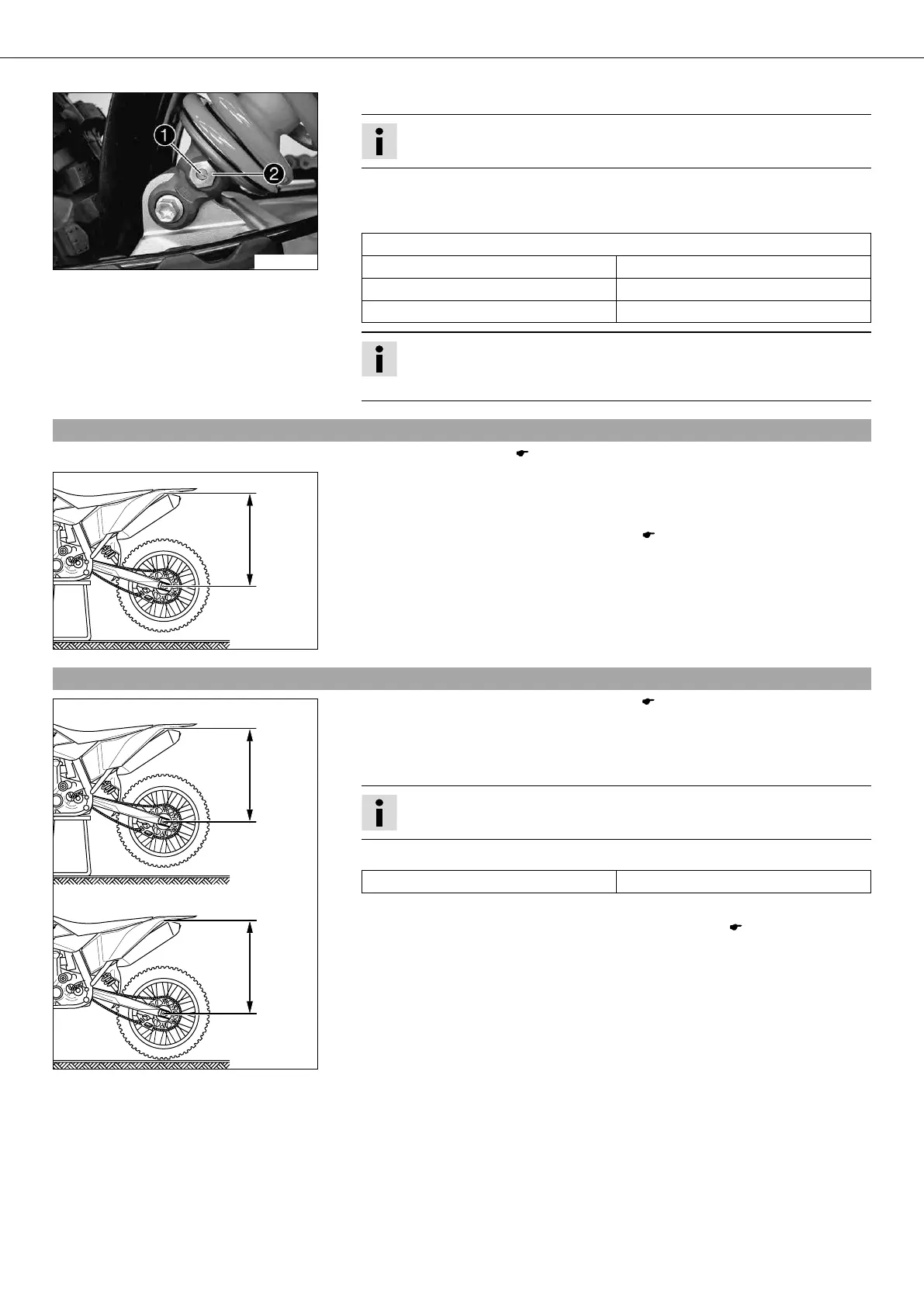 1

2