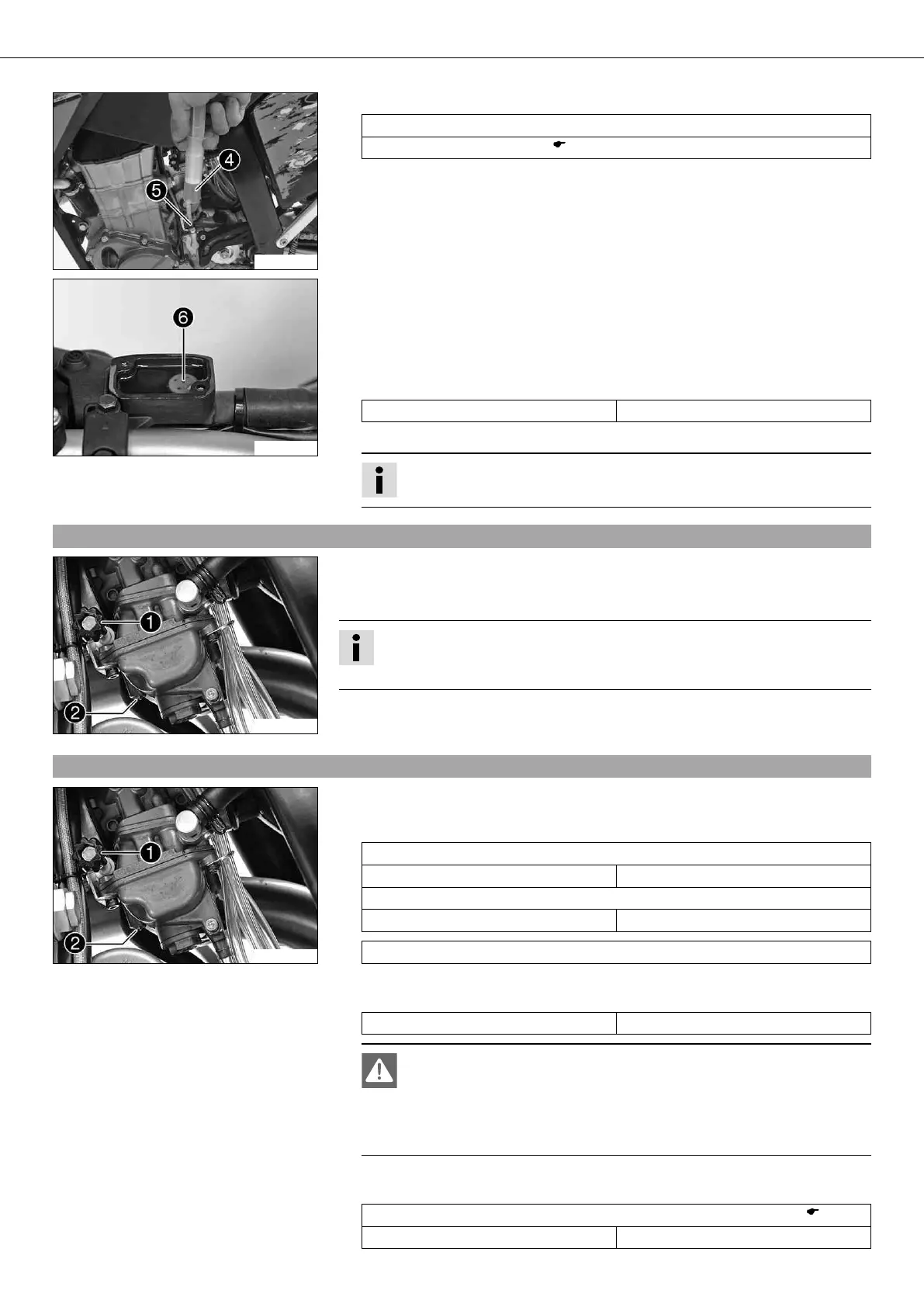 4

5

6

1

2

1

2