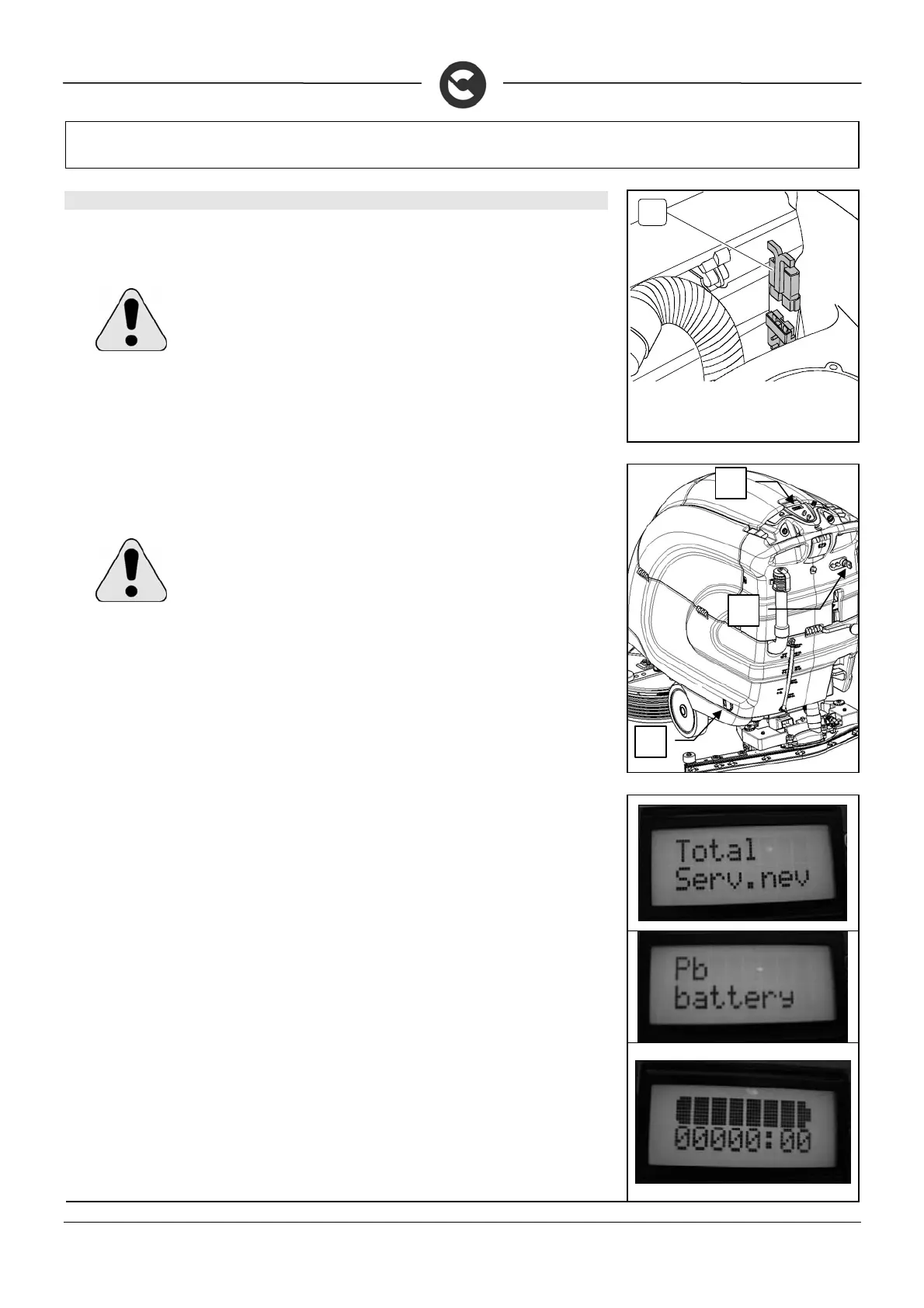 Total
Serv.nev

Pb
battery

00000:00