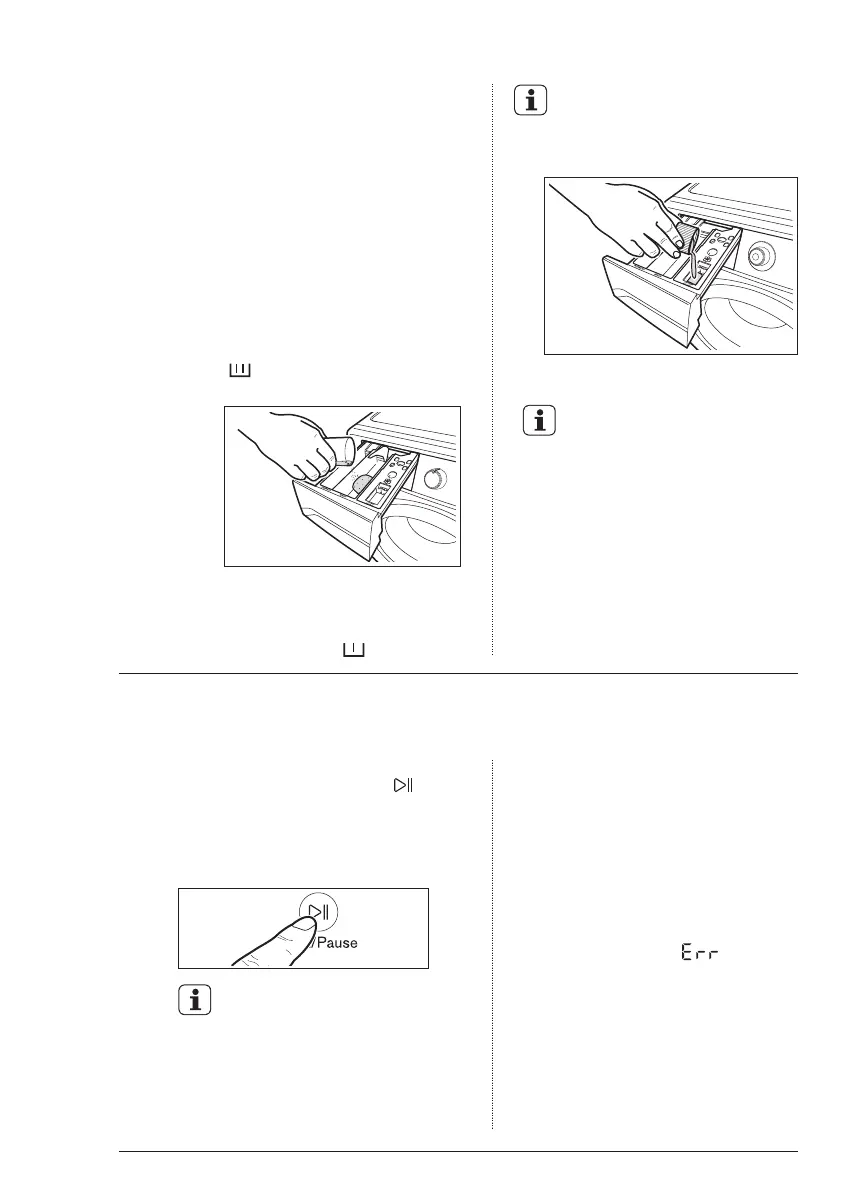 Pause

Err